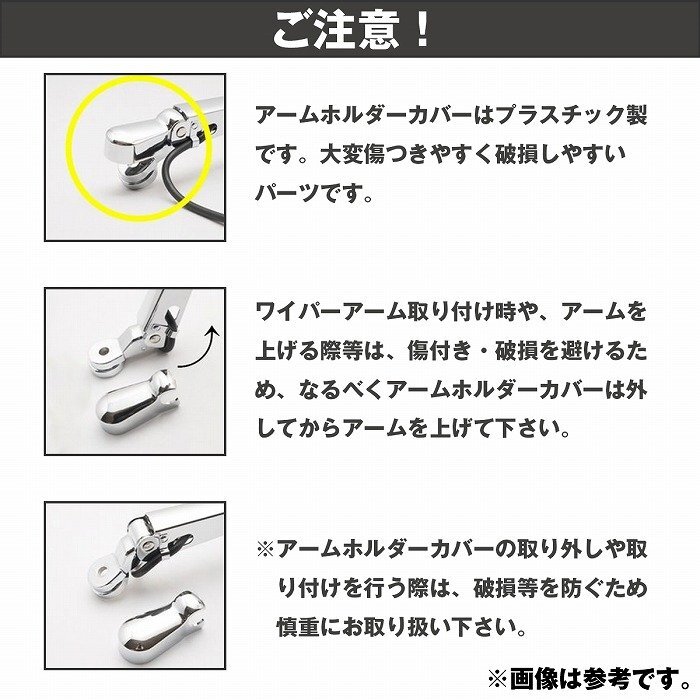 ご注意！

アームホルダーカバーはプラスチック製です。大変傷つきやすく破損しやすいパーツです。

ワイパーアーム取り付け時や、アームを上げる際等は、傷付き・破損を避けるため、なるべくアームホルダーカバーは外してからアームを上げて下さい。

※アームホルダーカバーの取り外しや取り付けを行う際は、破損等を防ぐため慎重にお取り扱い下さい。

※画像は参考です。