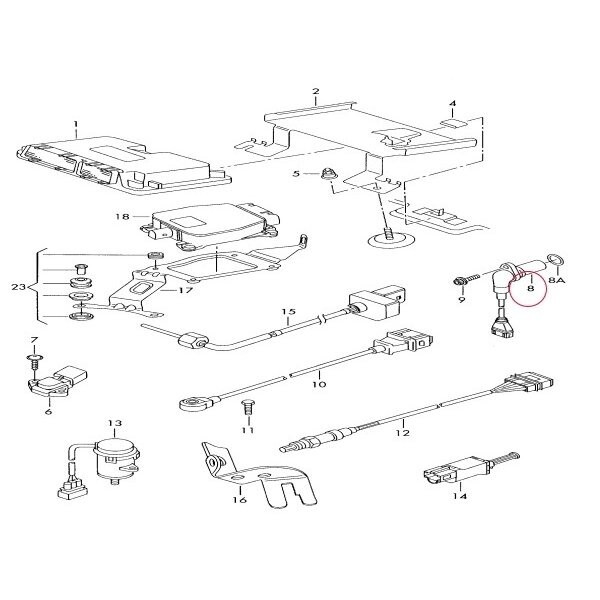 2
4
1
5
18
23
17
8
8A
9
15
7
10
6
11
13
12
16
14