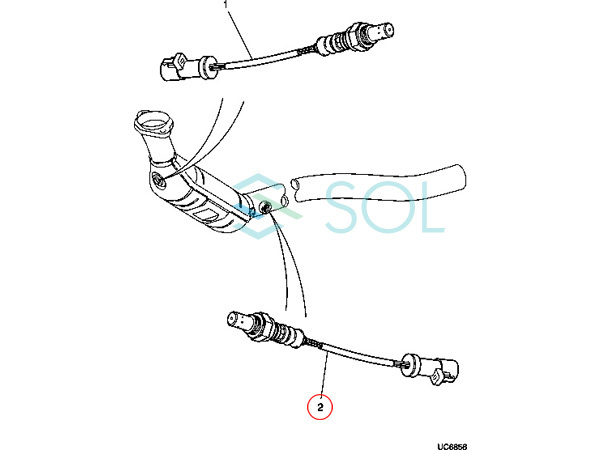 1

SOL

2

UC6858