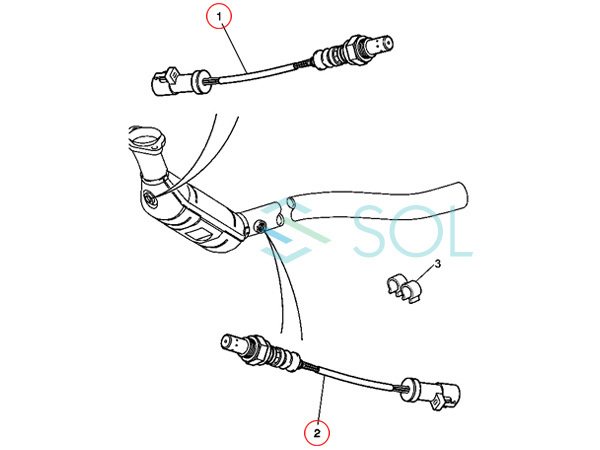 1

SOL

3

2