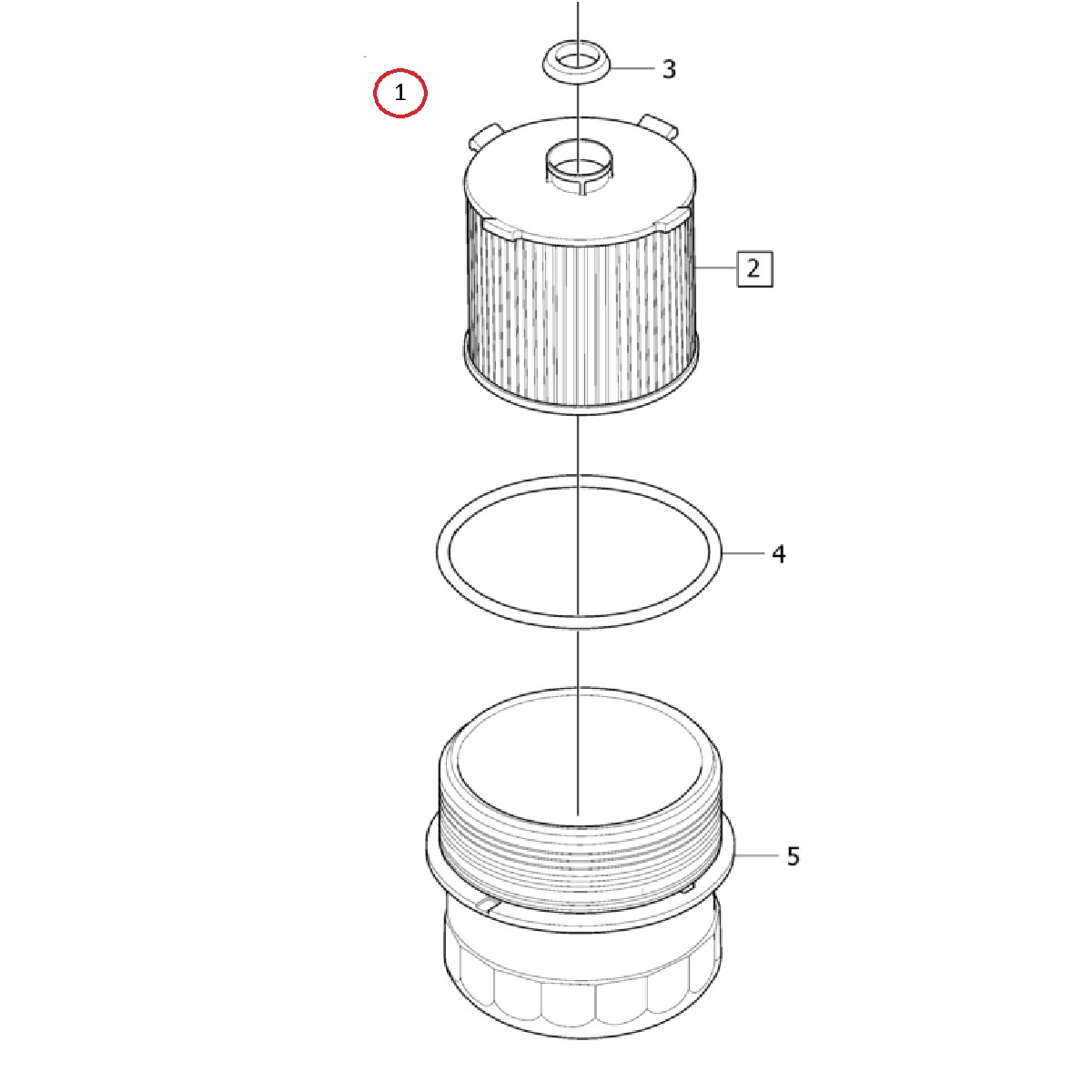 1
3
2
4
5