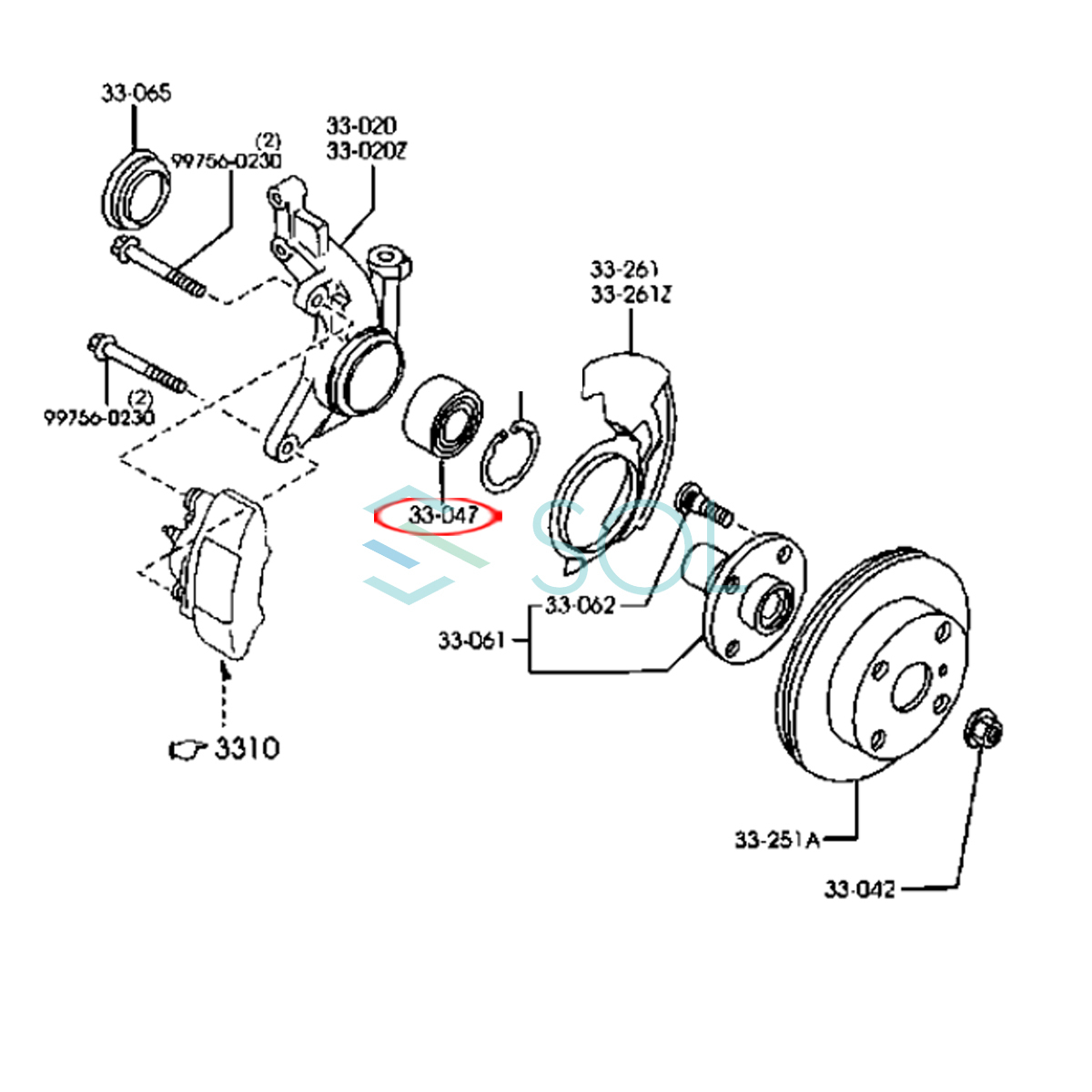 33-065

(2)
99756-0230

33-020
33-020Z

33-261
33-261Z

99756-0230
(2)

33-047

SOL

33-062

33-061

3310

33-251A

33-042