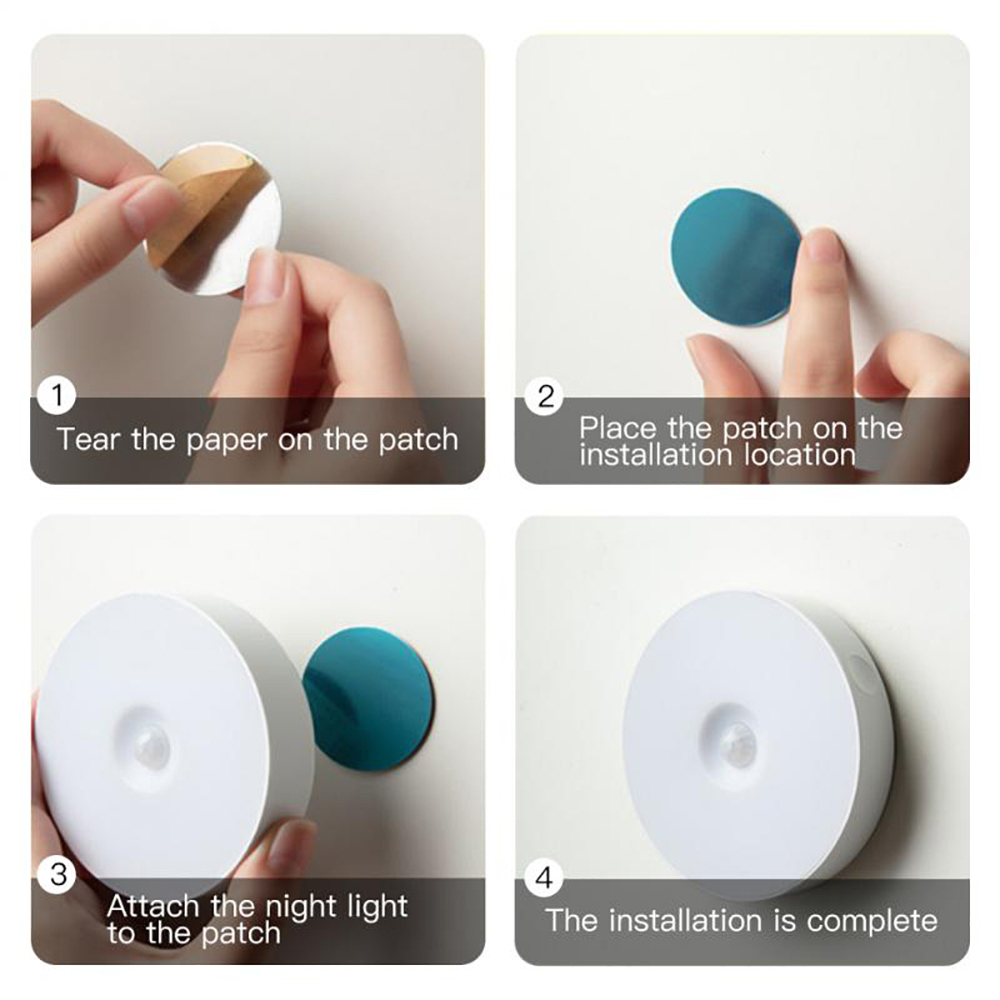 1
Tear the paper on the patch

2
Place the patch on the installation location

3
Attach the night light to the patch

4
The installation is complete