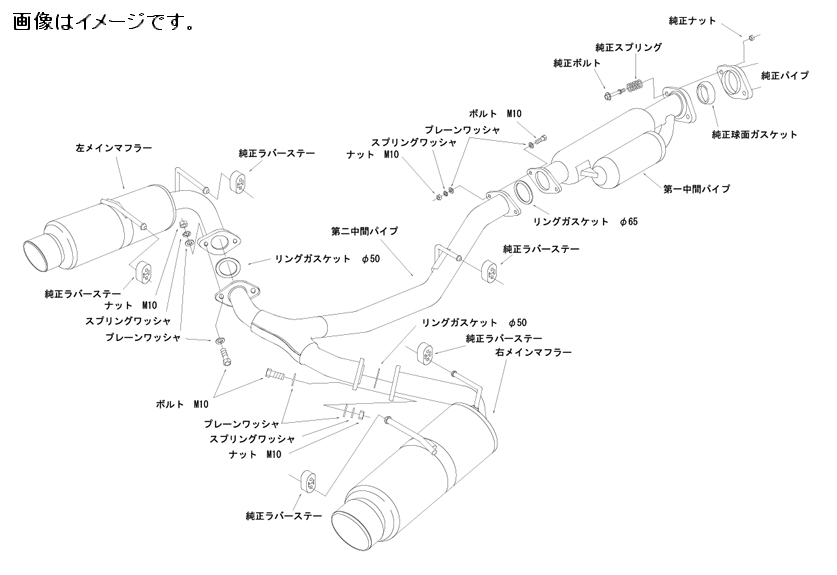 画像はイメージです。

純正ナット
純正スプリング
純正ボルト
純正パイプ
純正球面ガスケット
ボルト M10
プレーンワッシャ
スプリングワッシャ
ナット M10
第一中間パイプ
リングガスケット φ65
左メインマフラー
純正ラバーステー
第二中間パイプ
リングガスケット φ50
純正ラバーステー
純正ラバーステー
ナット M10
スプリングワッシャ
プレーンワッシャ
リングガスケット φ50
純正ラバーステー
右メインマフラー
ボルト M10
プレーンワッシャ
スプリングワッシャ
ナット M10
純正ラバーステー