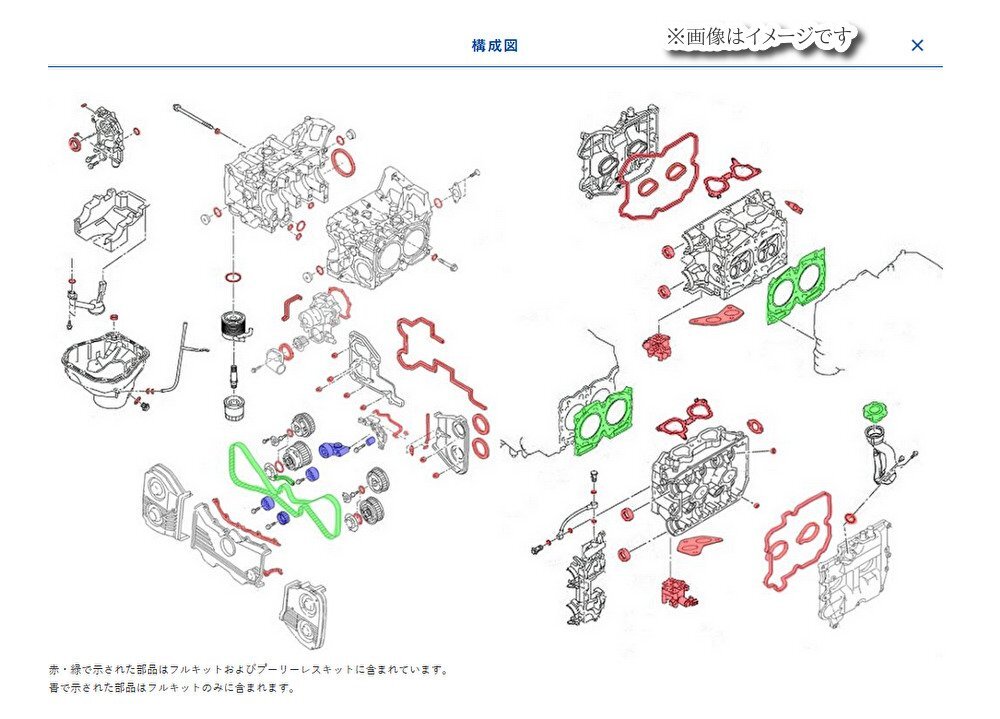 構成図

※画像はイメージです

×

赤・緑で示された部品はフルキットおよびプーリーレスキットに含まれています。
青で示された部品はフルキットのみに含まれます。