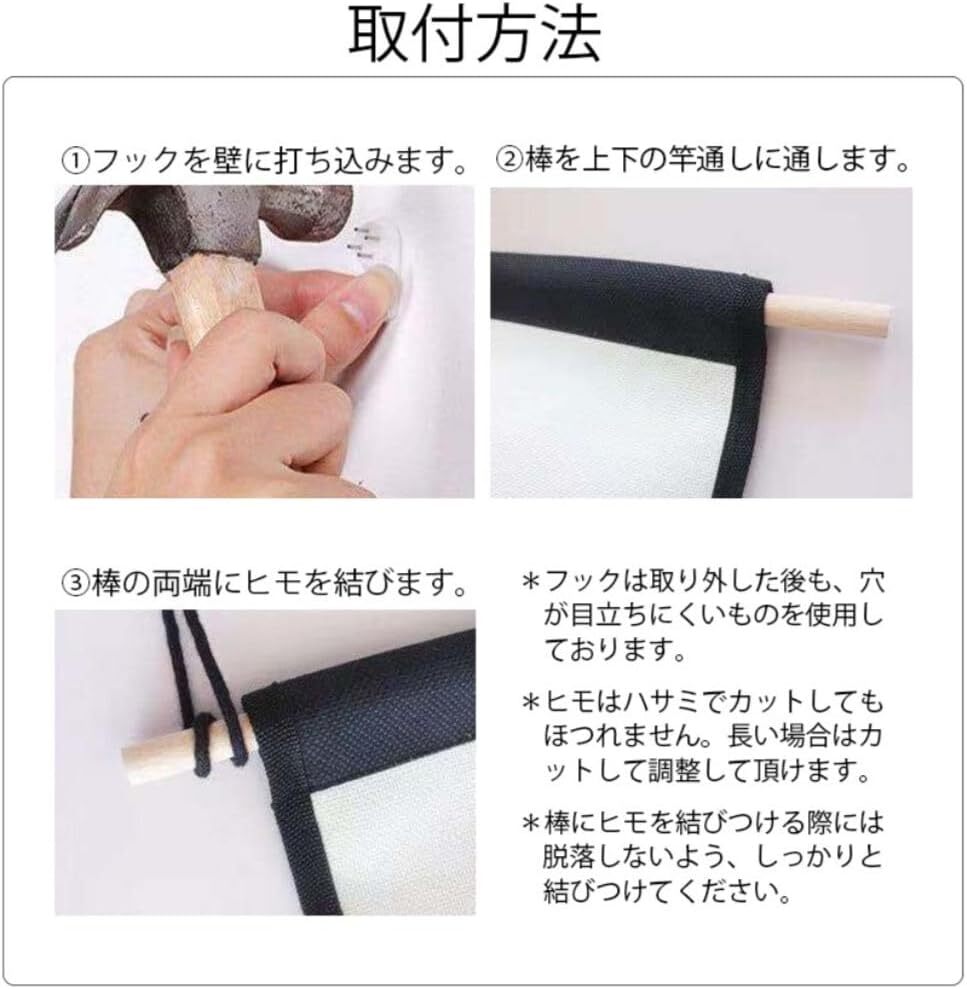 取付方法

①フックを壁に打ち込みます。

②棒を上下の竿通しに通します。

③棒の両端にヒモを結びます。

＊フックは取り外した後も、穴が目立ちにくいものを使用しております。

＊ヒモはハサミでカットしてもほつれません。長い場合はカットして調整して頂けます。

＊棒にヒモを結びつける際には脱落しないよう、しっかりと結びつけてください。