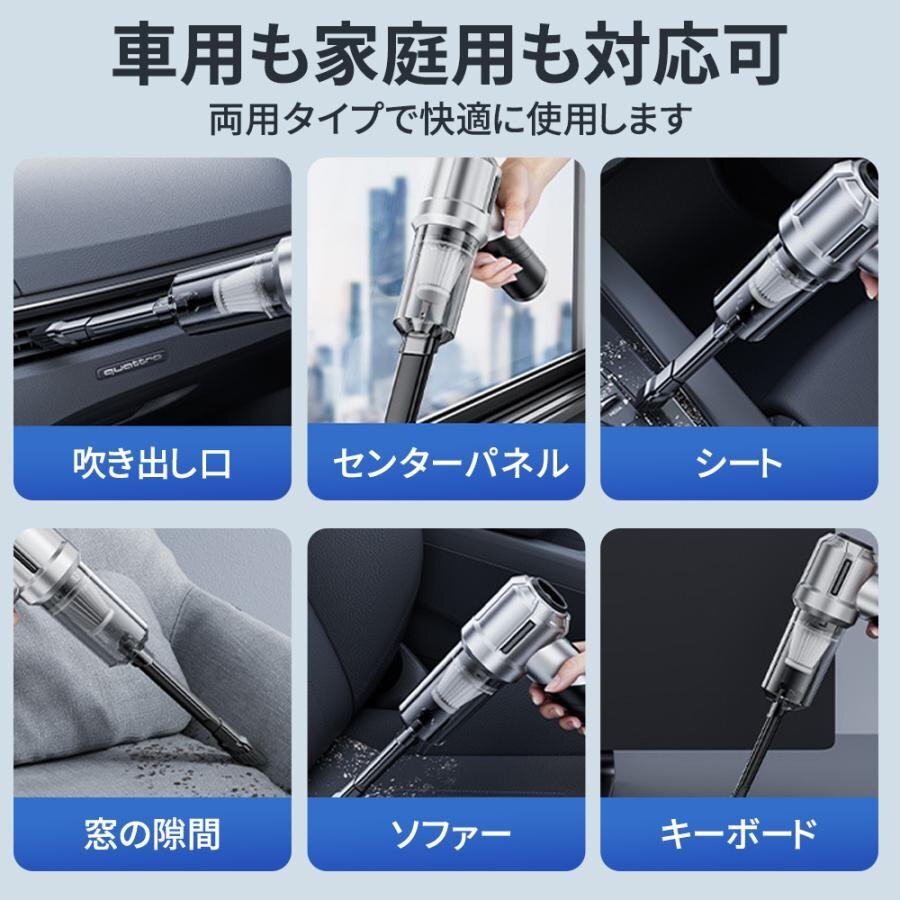 車用も家庭用も対応可
両用タイプで快適に使用します

quattro

吹き出し口

センターパネル

シート

窓の隙間

ソファー

キーボード