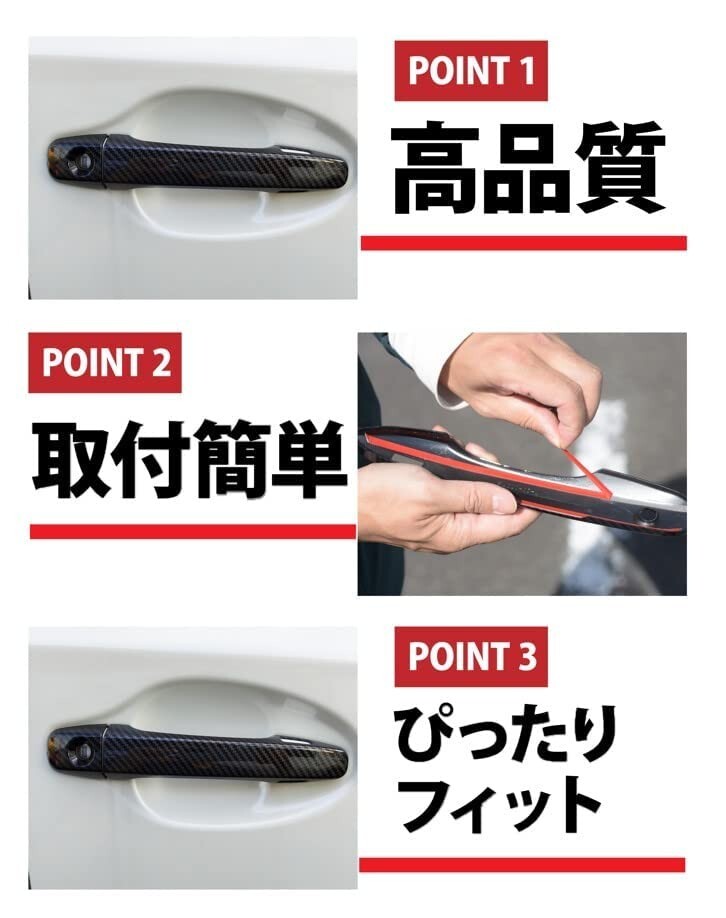 POINT 1

高品質

POINT 2

取付簡単

POINT 3

ぴったり
フィット