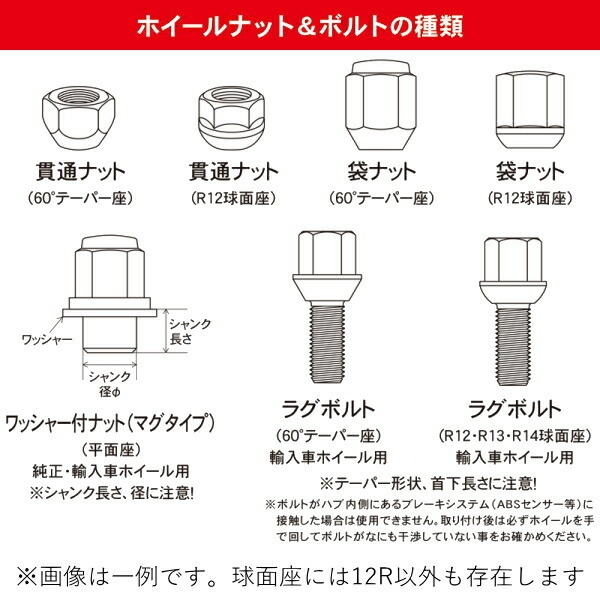 ホイールナット＆ボルトの種類

貫通ナット
（60°テーパー座）

貫通ナット
（R12球面座）

袋ナット
（60°テーパー座）

袋ナット
（R12球面座）

ワッシャー

シャンク長さ

シャンク径φ

ワッシャー付ナット（マグタイプ）
（平面座）
純正・輸入車ホイール用
※シャンク長さ、径に注意!

ラグボルト
（60°テーパー座）
輸入車ホイール用

ラグボルト
（R12・R13・R14球面座）
輸入車ホイール用

※テーパー形状、首下長さに注意!

※ボルトがハブ内側にあるブレーキシステム（ABSセンサー等）に接触した場合は使用できません。取り付け後は必ずホイールを手で回してボルトがなにも干渉していない事をお確かめください。

※画像は一例です。球面座には12R以外も存在します