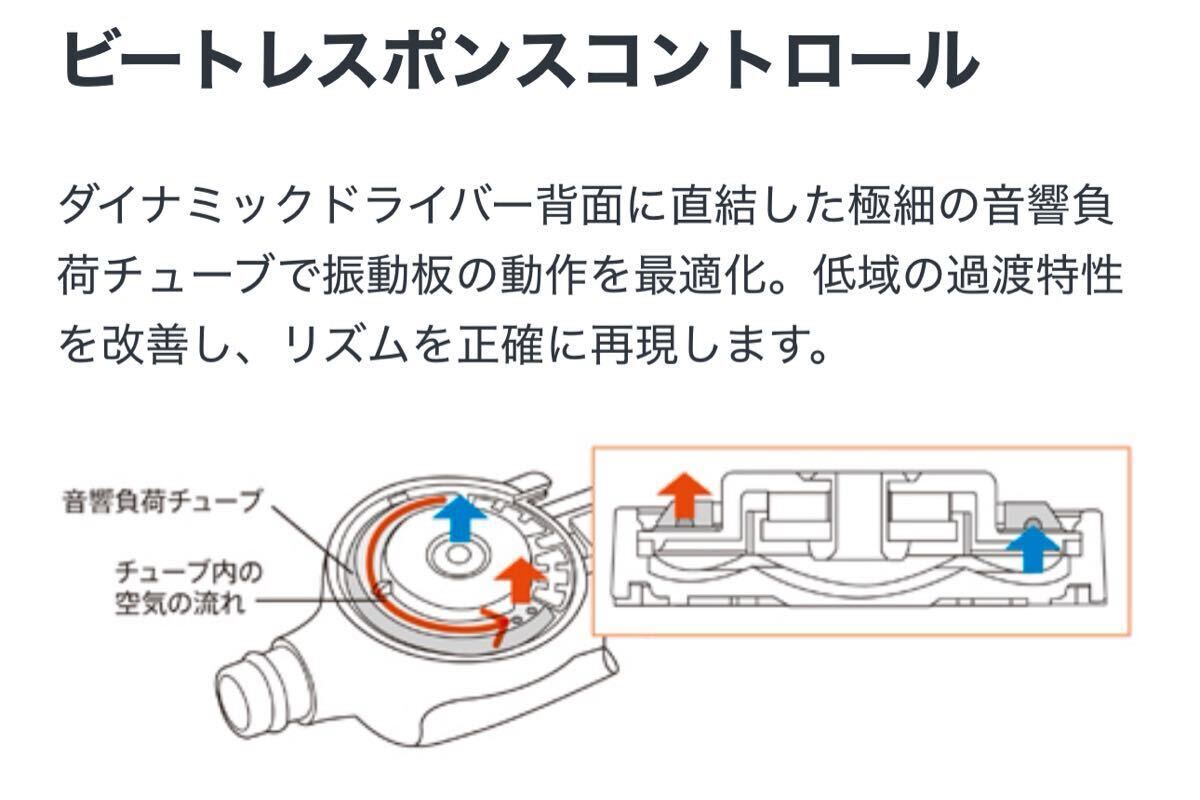 ビートレスポンスコントロール

ダイナミックドライバー背面に直結した極細の音響負荷チューブで振動板の動作を最適化。低域の過渡特性を改善し、リズムを正確に再現します。

音響負荷チューブ

チューブ内の空気の流れ