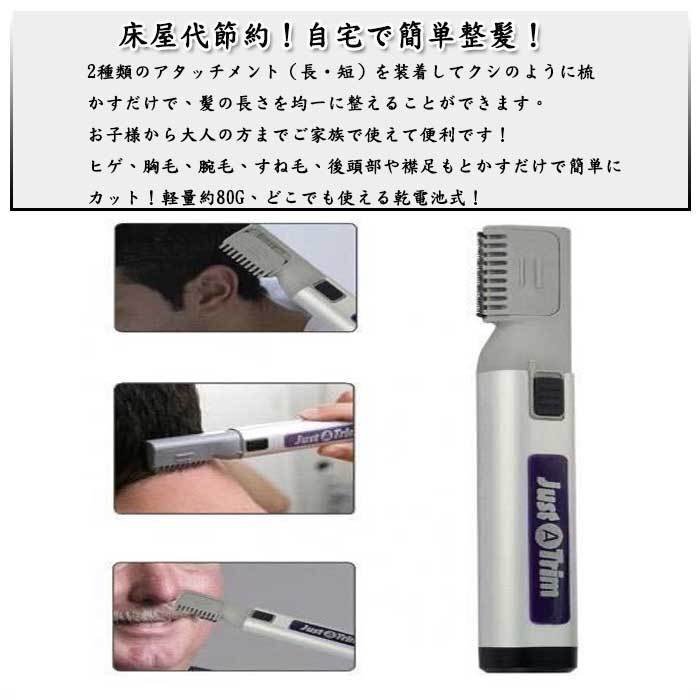 床屋代節約！自宅で簡単整髪！

2種類のアタッチメント（長・短）を装着してクシのように梳かすだけで、髪の長さを均一に整えることができます。
お子様から大人の方までご家族で使えて便利です！
ヒゲ、胸毛、腕毛、すね毛、後頭部や襟足もとかすだけで簡単にカット！軽量約80G、どこでも使える乾電池式！

Just A Trim

Just A Trim

Just A Trim