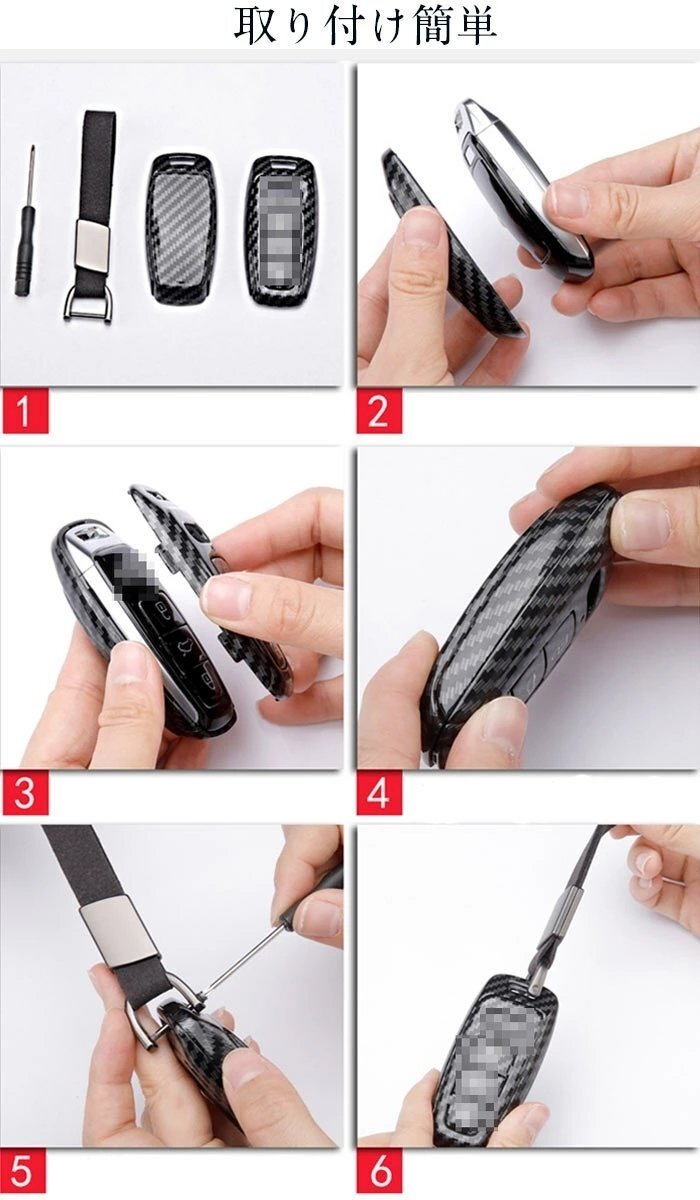 取り付け簡単

1

2

3

4

5

6