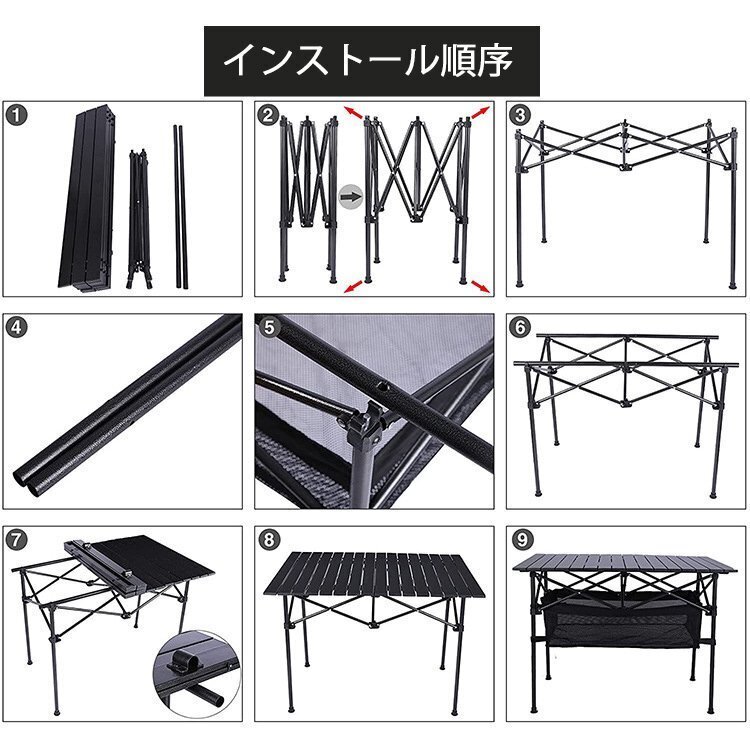 インストール順序

1

2

3

4

5

6

7

8

9