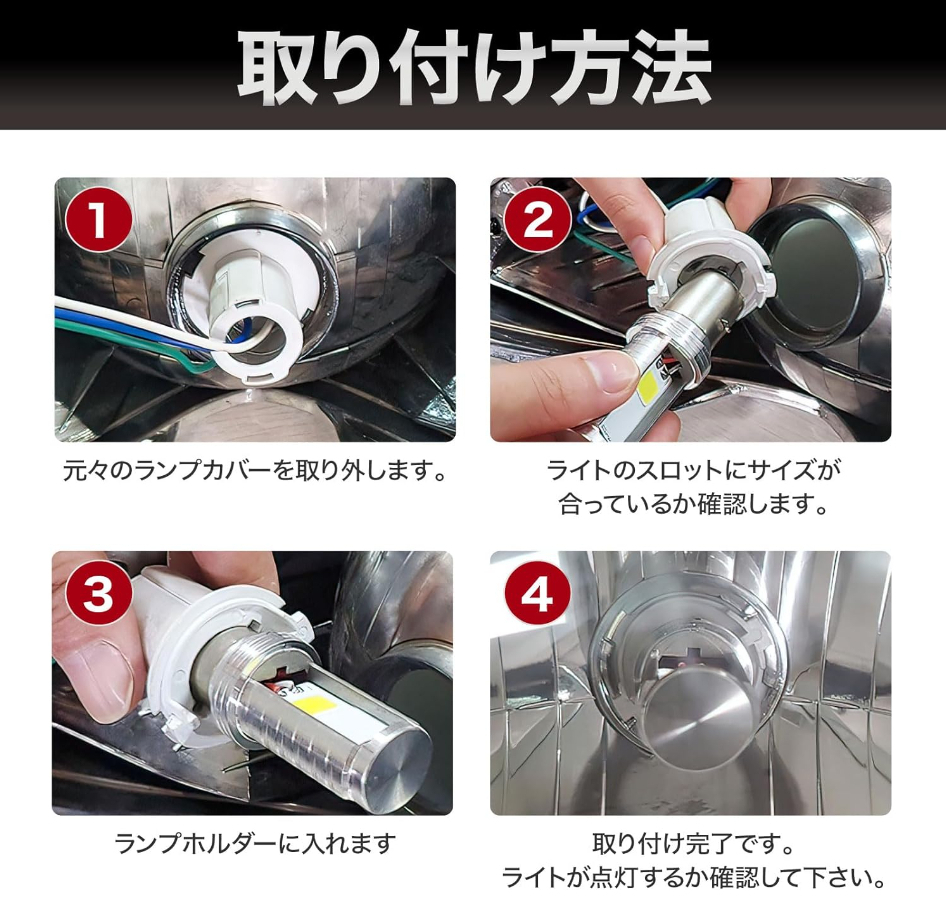 取り付け方法

1

元々のランプカバーを取り外します。

2

ライトのスロットにサイズが合っているか確認します。

3

ランプホルダーに入れます

4

取り付け完了です。
ライトが点灯するか確認して下さい。