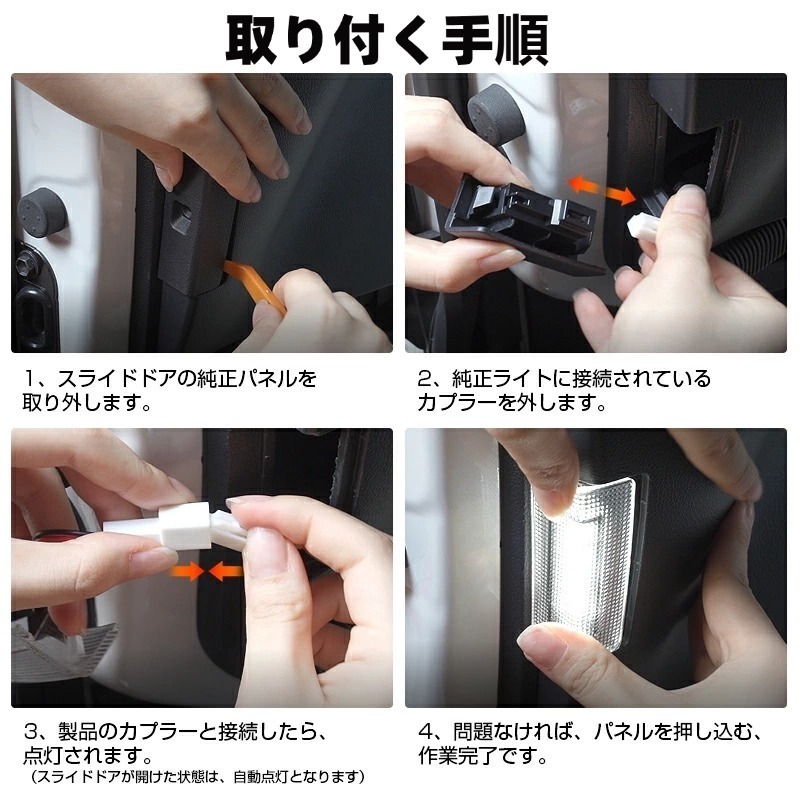 取り付く手順

1、スライドドアの純正パネルを取り外します。

2、純正ライトに接続されているカプラーを外します。

3、製品のカプラーと接続したら、点灯されます。
（スライドドアが開けた状態は、自動点灯となります）

4、問題なければ、パネルを押し込む、作業完了です。