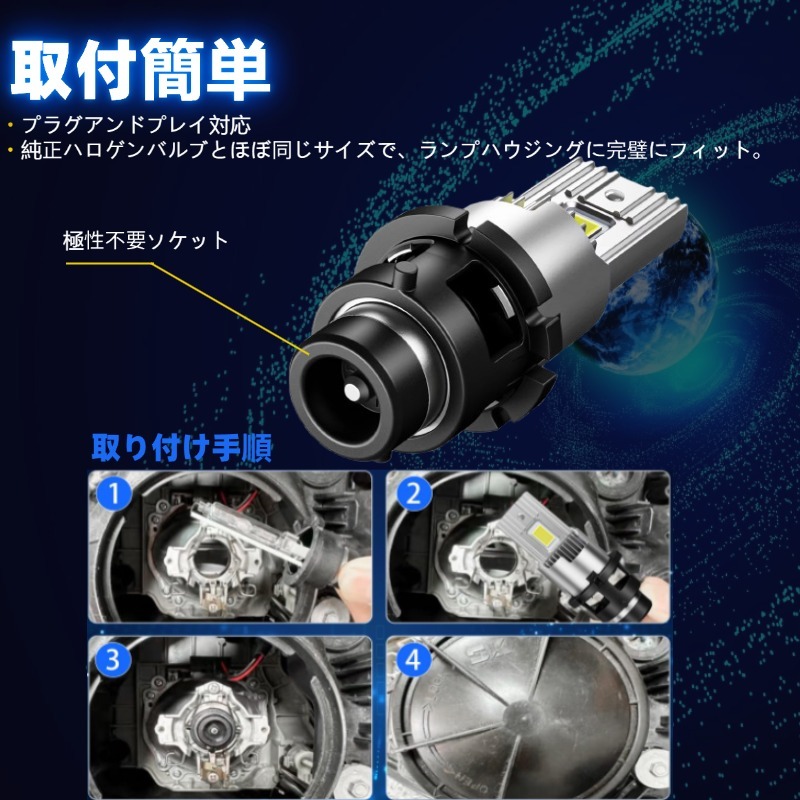 取付簡単

・プラグアンドプレイ対応
・純正ハロゲンバルブとほぼ同じサイズで、ランプハウジングに完璧にフィット。

極性不要ソケット

取り付け手順

1

2

3

4