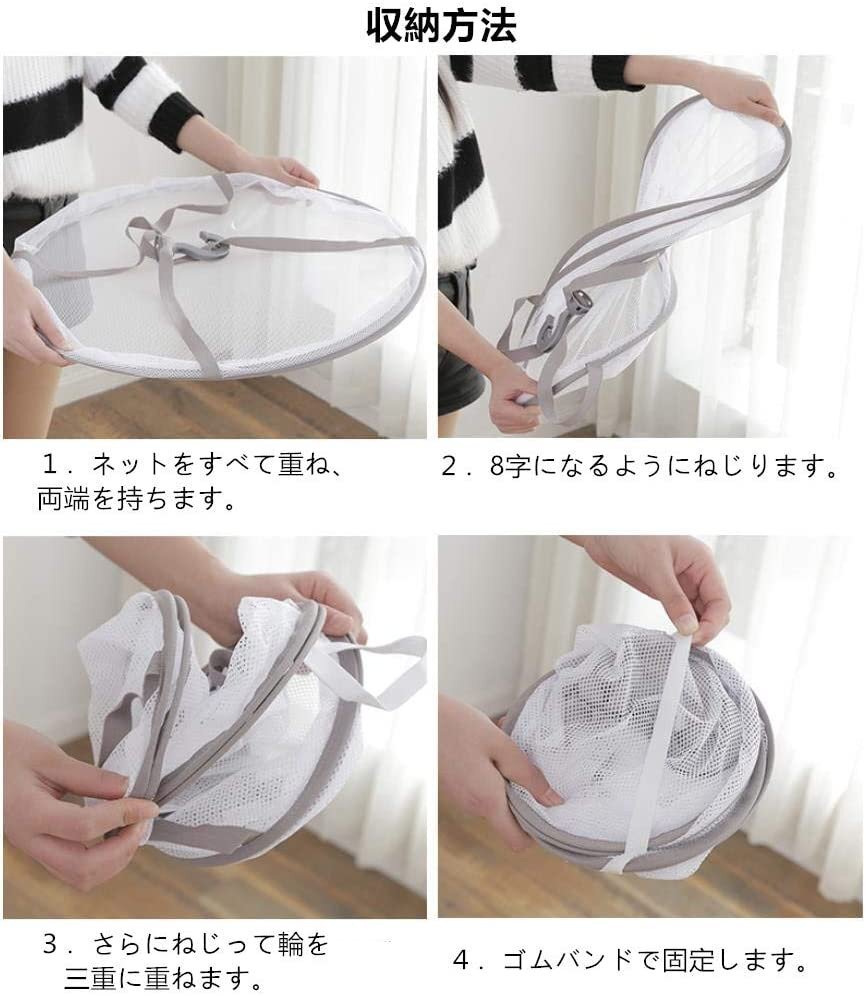 収納方法

１．ネットをすべて重ね、両端を持ちます。

２．8字になるようにねじります。

３．さらにねじって輪を三重に重ねます。

４．ゴムバンドで固定します。