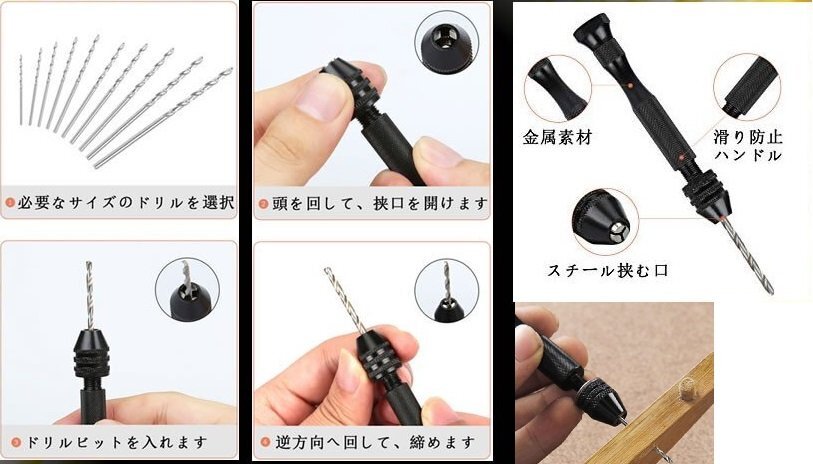 1 必要なサイズのドリルを選択

2 頭を回して、挟口を開けます

3 ドリルビットを入れます

4 逆方向へ回して、締めます

金属素材

滑り防止ハンドル

スチール挟む口