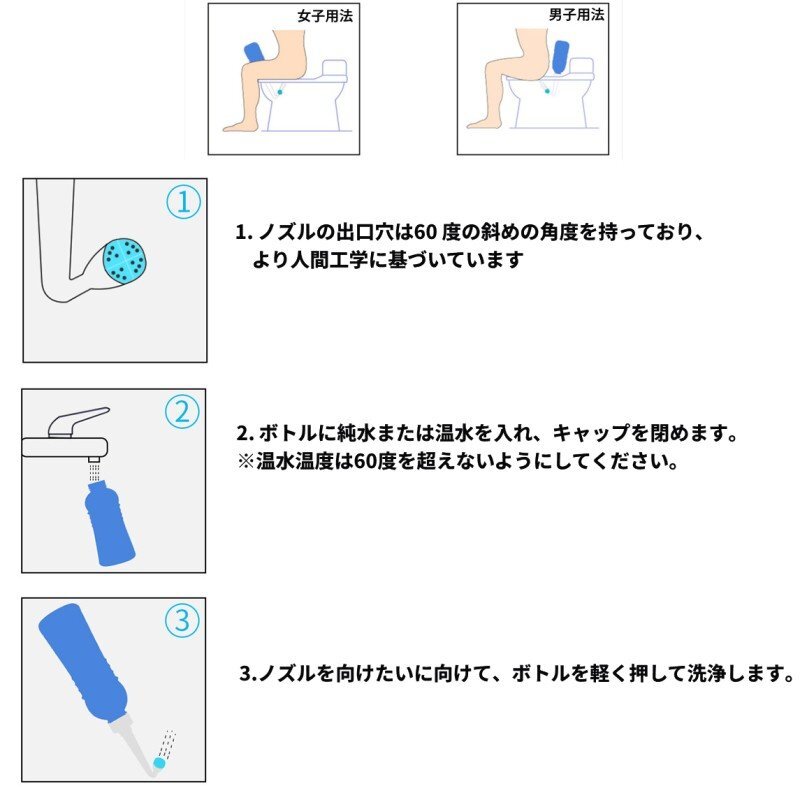 女子用法

男子用法

①

1. ノズルの出口穴は60 度の斜めの角度を持っており、より人間工学に基づいています

②

2. ボトルに純水または温水を入れ、キャップを閉めます。
※温水温度は60度を超えないようにしてください。

③

3.ノズルを向けたいに向けて、ボトルを軽く押して洗浄します。