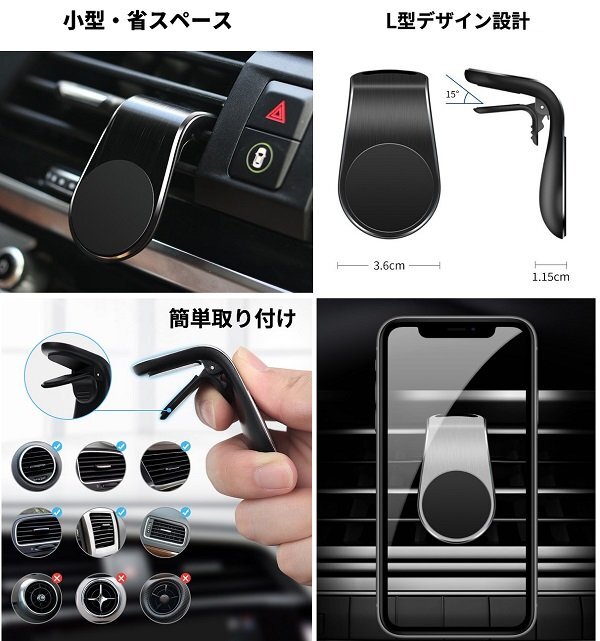 小型・省スペース

L型デザイン設計

15°

3.6cm

1.15cm

簡単取り付け