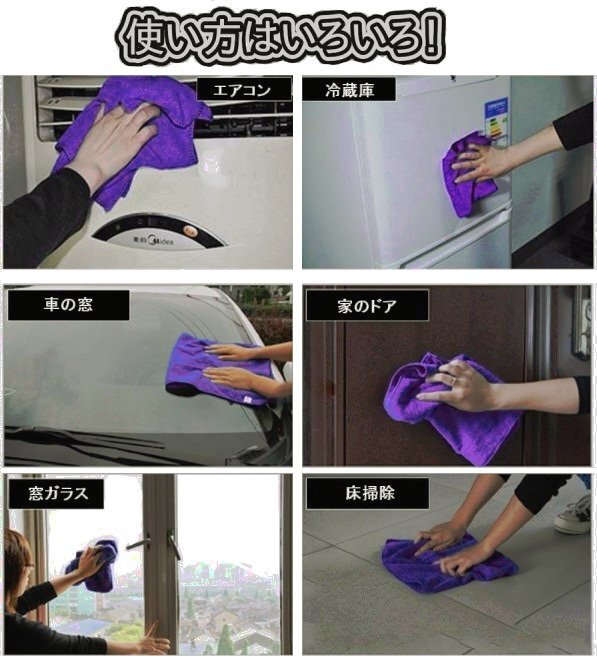 使い方はいろいろ!

エアコン

美的 Midea

冷蔵庫

車の窓

家のドア

窓ガラス

床掃除