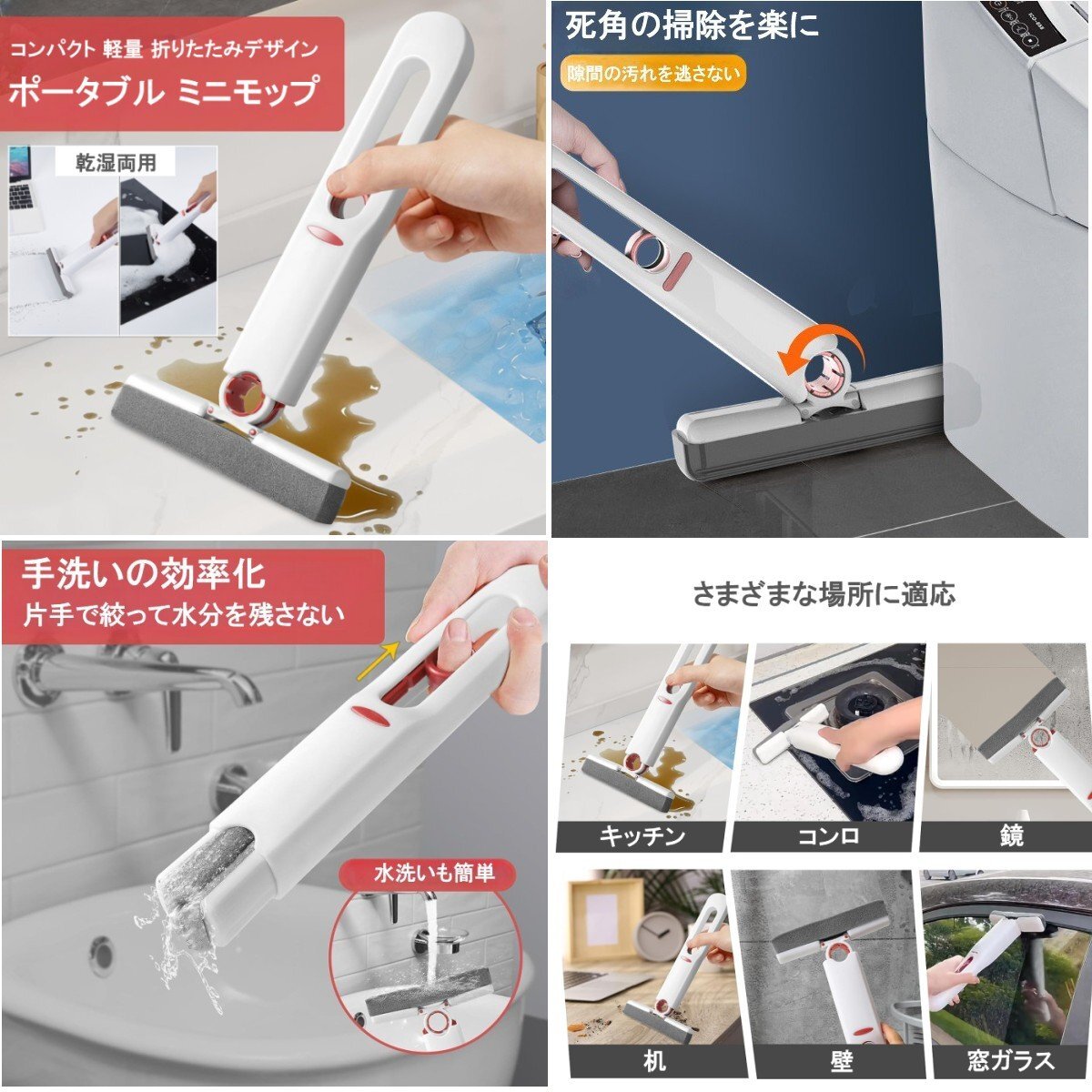 コンパクト 軽量 折りたたみデザイン
ポータブル ミニモップ

乾湿両用

死角の掃除を楽に
隙間の汚れを逃さない

手洗いの効率化
片手で絞って水分を残さない

水洗いも簡単

さまざまな場所に適応

キッチン
コンロ
鏡
机
壁
窓ガラス