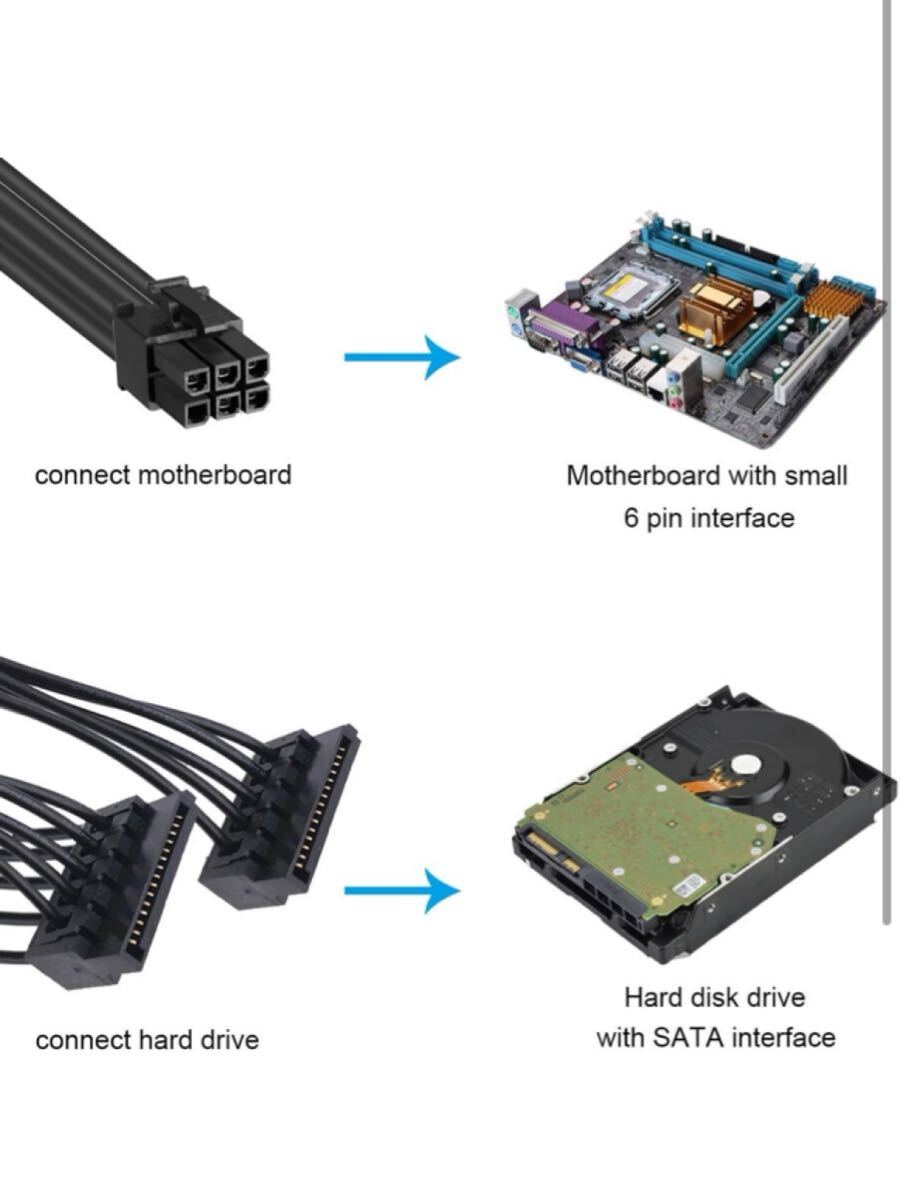 connect motherboard

Motherboard with small 6 pin interface

connect hard drive

Hard disk drive with SATA interface