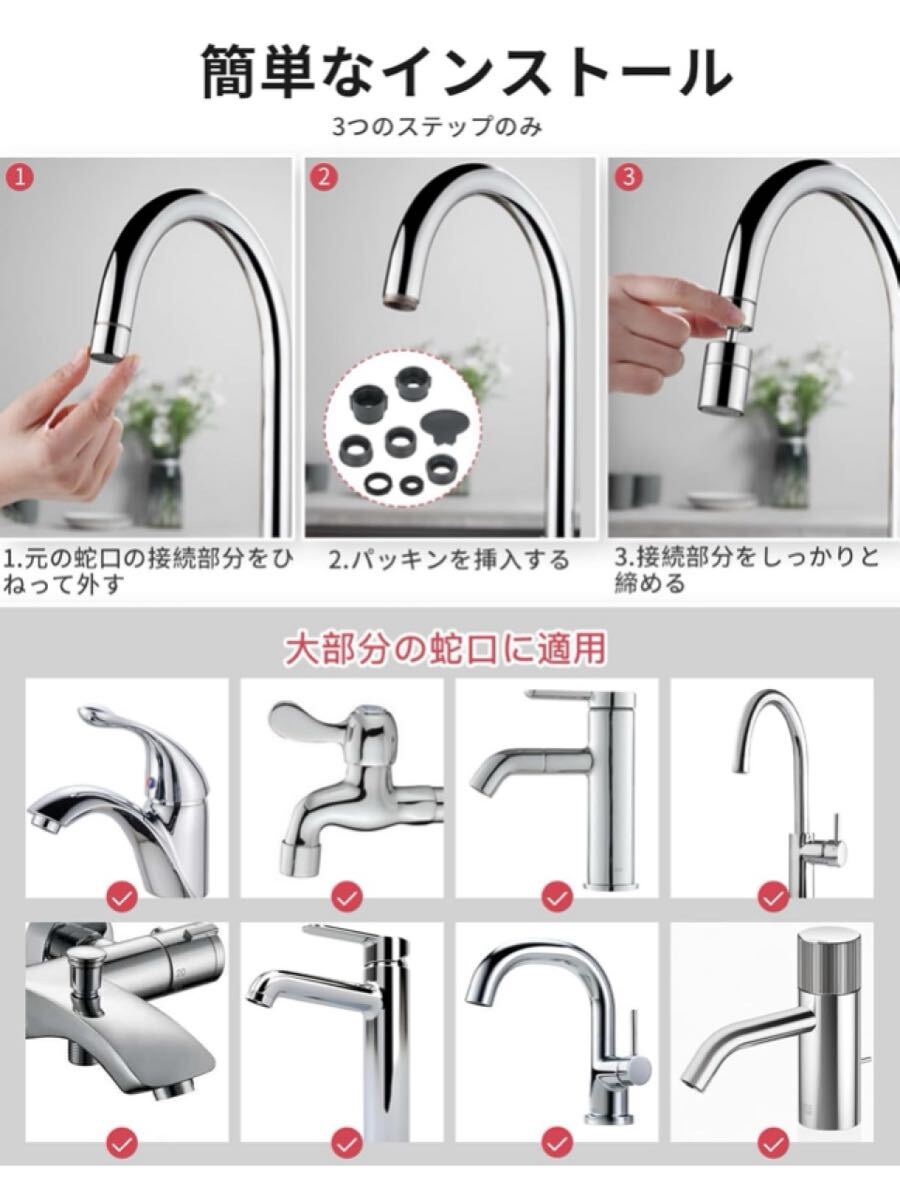 簡単なインストール

3つのステップのみ

1

2

3

1.元の蛇口の接続部分をひねって外す

2.パッキンを挿入する

3.接続部分をしっかりと締める

大部分の蛇口に適用