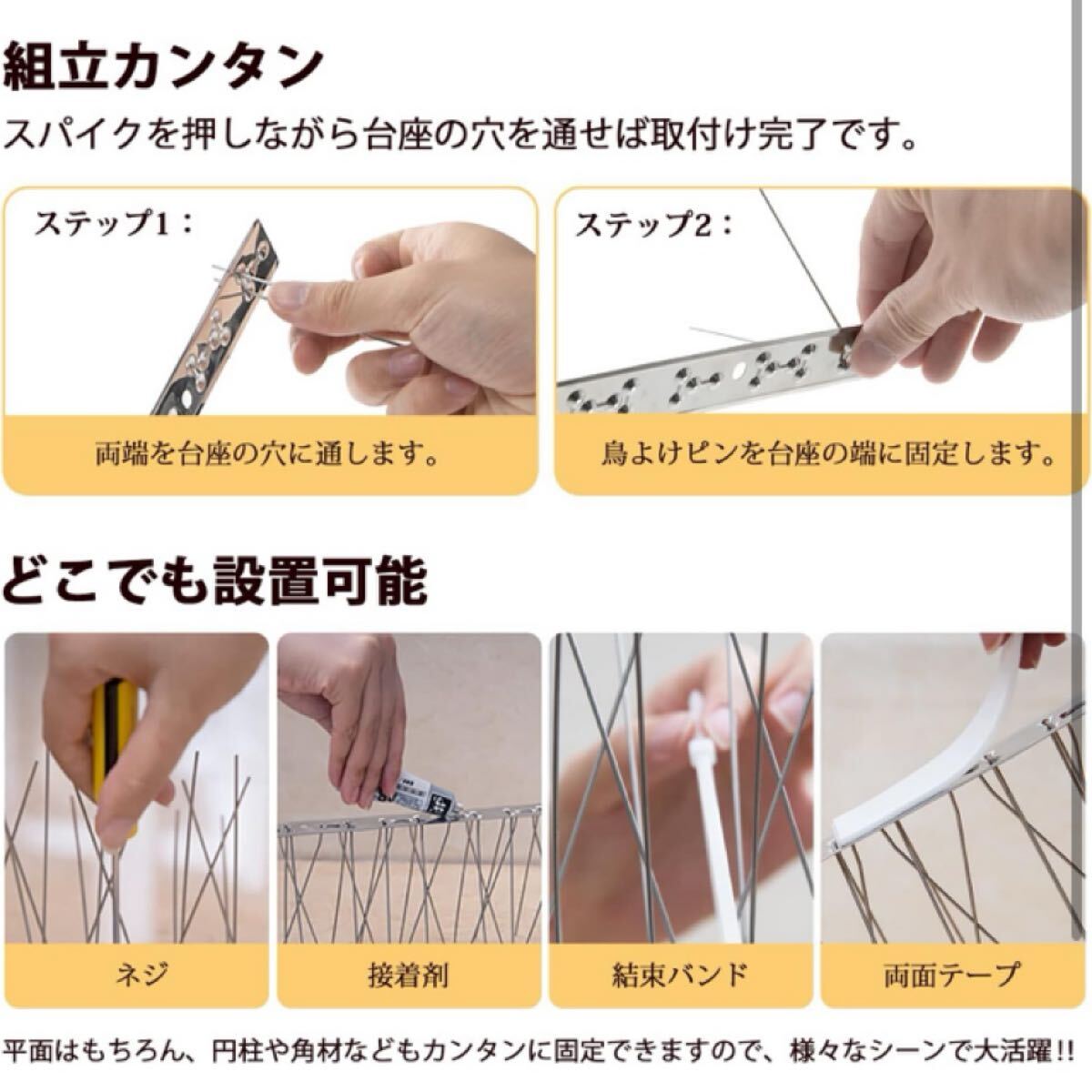 組立カンタン

スパイクを押しながら台座の穴を通せば取付け完了です。

ステップ1：

両端を台座の穴に通します。

ステップ2：

鳥よけピンを台座の端に固定します。

どこでも設置可能

ネジ

接着剤

結束バンド

両面テープ

平面はもちろん、円柱や角材などもカンタンに固定できますので、様々なシーンで大活躍!!