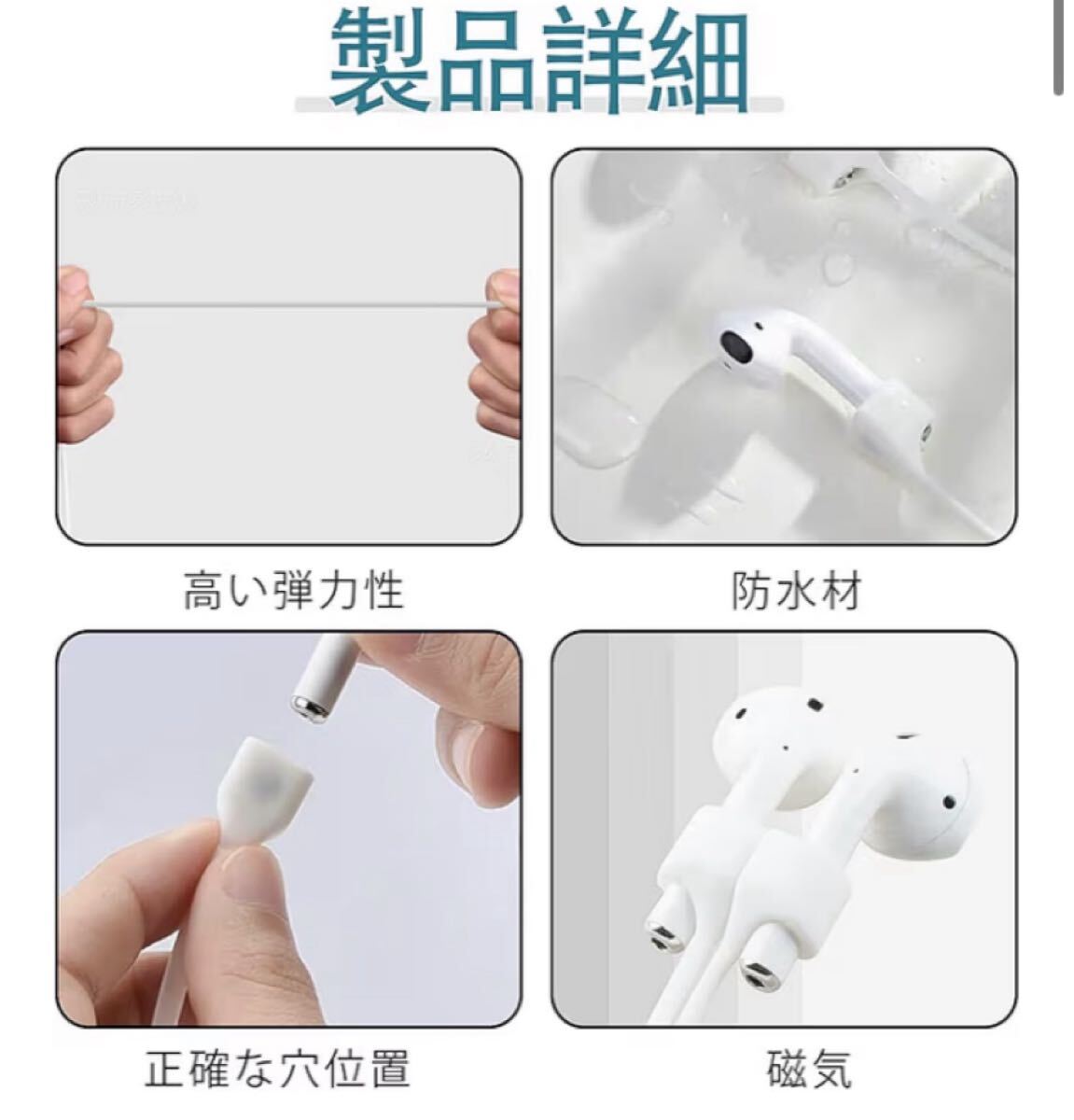 製品詳細

高い弾力性

防水材

正確な穴位置

磁気