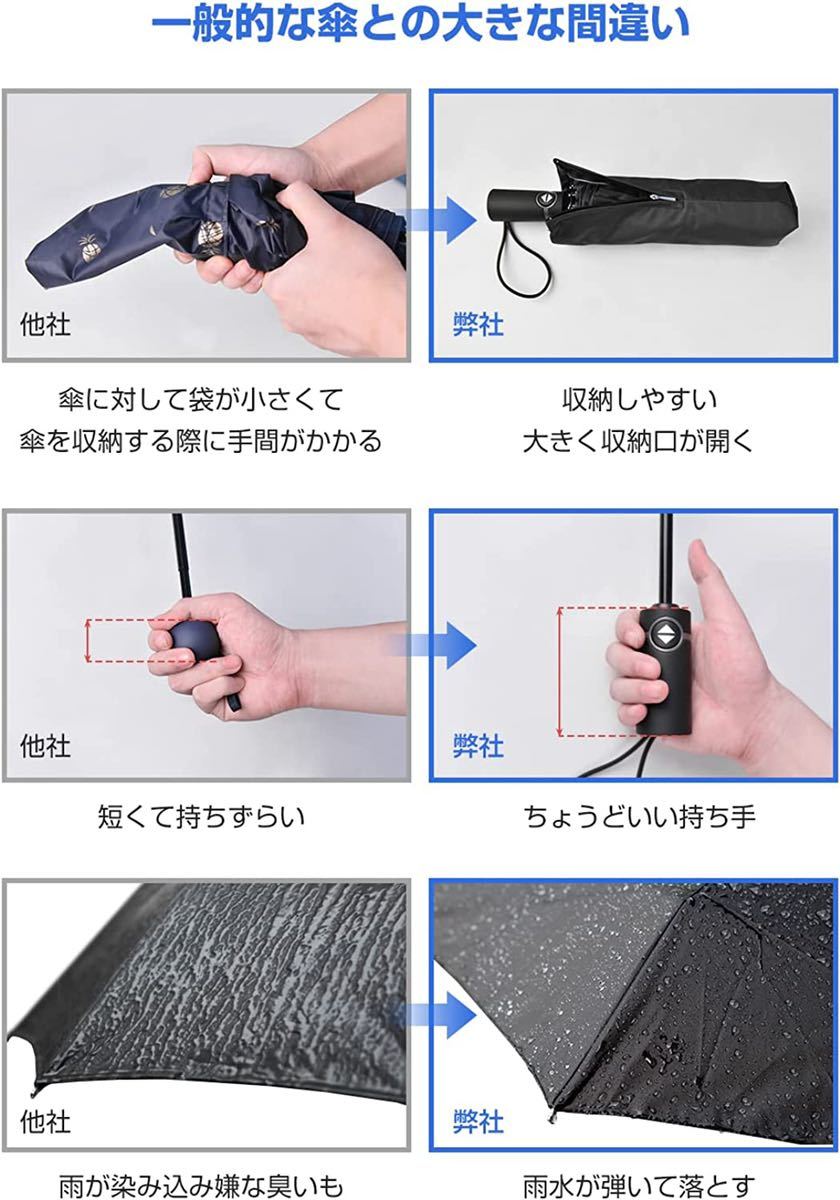 一般的な傘との大きな間違い

他社

弊社

傘に対して袋が小さくて
傘を収納する際に手間がかかる

収納しやすい
大きく収納口が開く

他社

弊社

短くて持ちずらい

ちょうどいい持ち手

他社

弊社

雨が染み込み嫌な臭いも

雨水が弾いて落とす