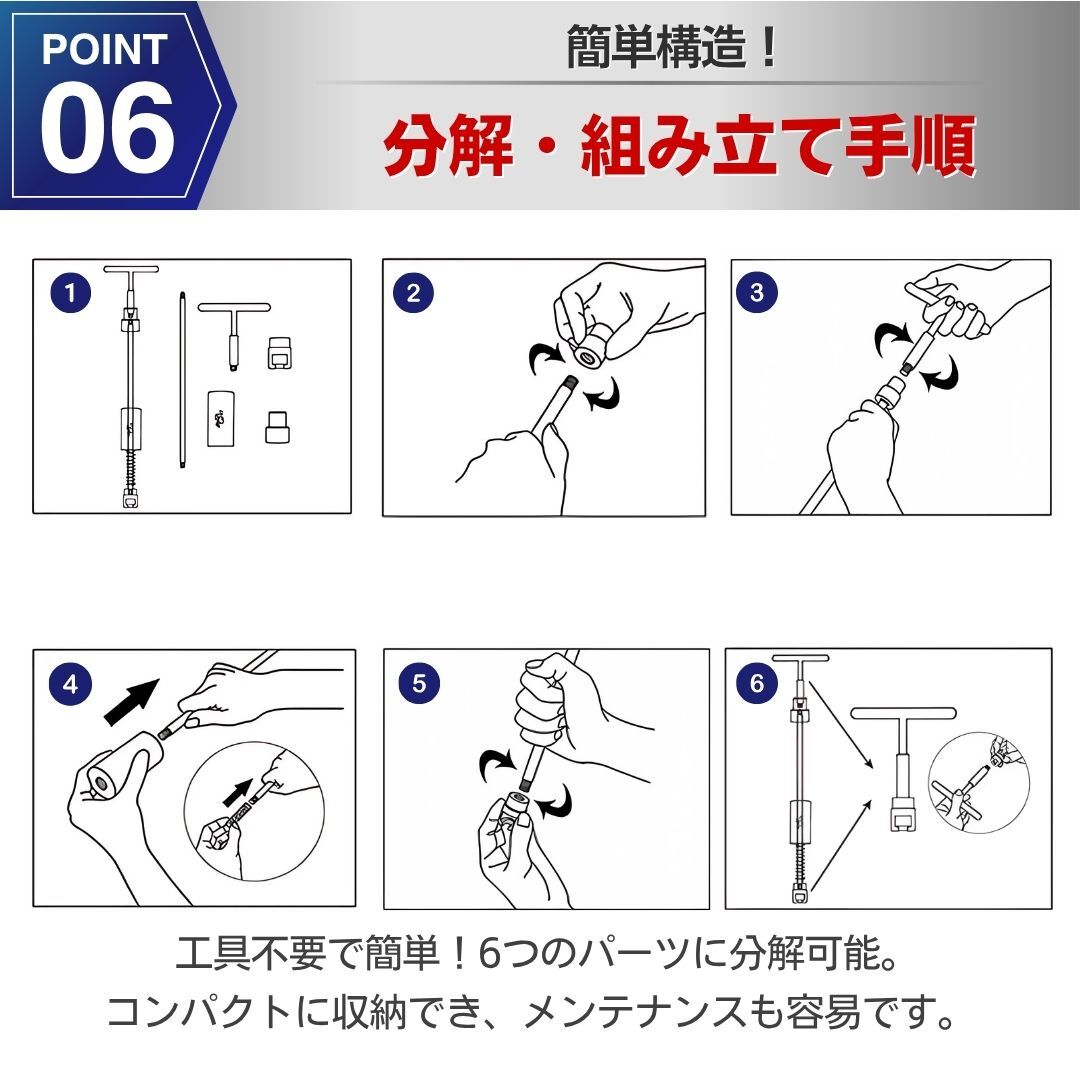 POINT
06

簡単構造！
分解・組み立て手順

1
2
3
4
5
6

工具不要で簡単！6つのパーツに分解可能。
コンパクトに収納でき、メンテナンスも容易です。