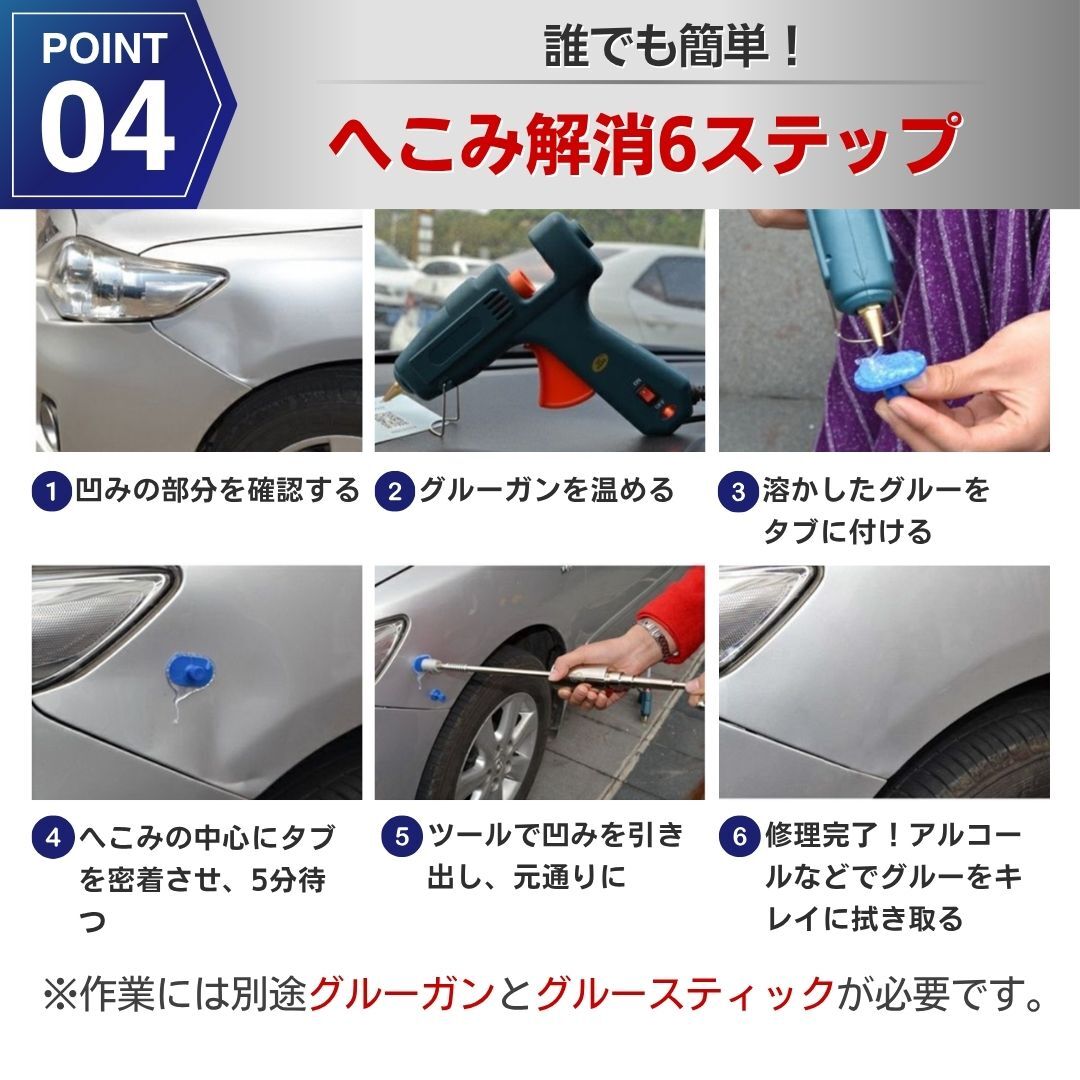 POINT 04

誰でも簡単！

へこみ解消6ステップ

1 凹みの部分を確認する

2 グルーガンを温める

3 溶かしたグルーをタブに付ける

4 へこみの中心にタブを密着させ、5分待つ

5 ツールで凹みを引き出し、元通りに

6 修理完了！アルコールなどでグルーをキレイに拭き取る

※作業には別途グルーガンとグルースティックが必要です。