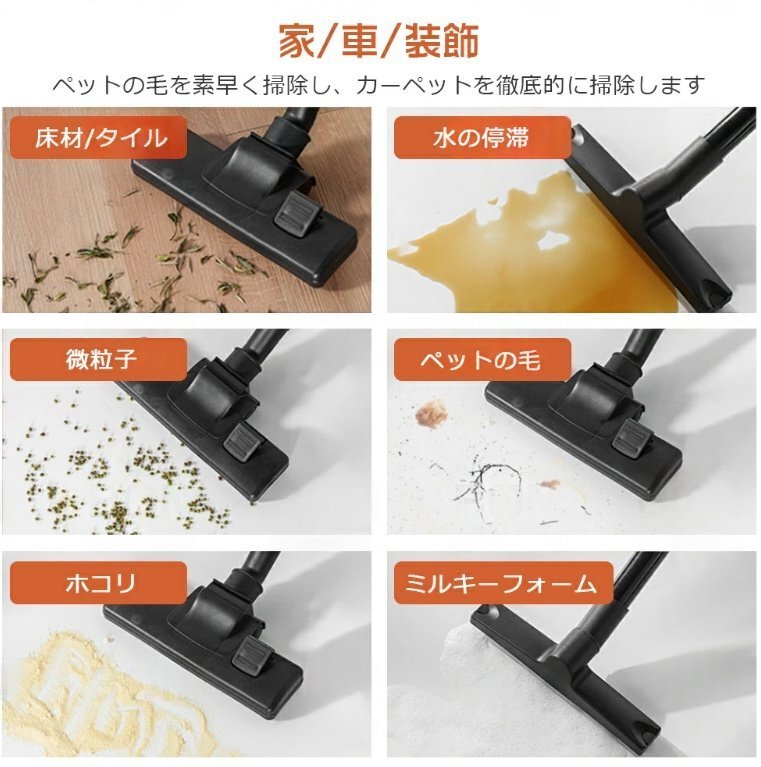 家/車/装飾

ペットの毛を素早く掃除し、カーペットを徹底的に掃除します

床材/タイル

水の停滞

微粒子

ペットの毛

ホコリ

ミルキーフォーム