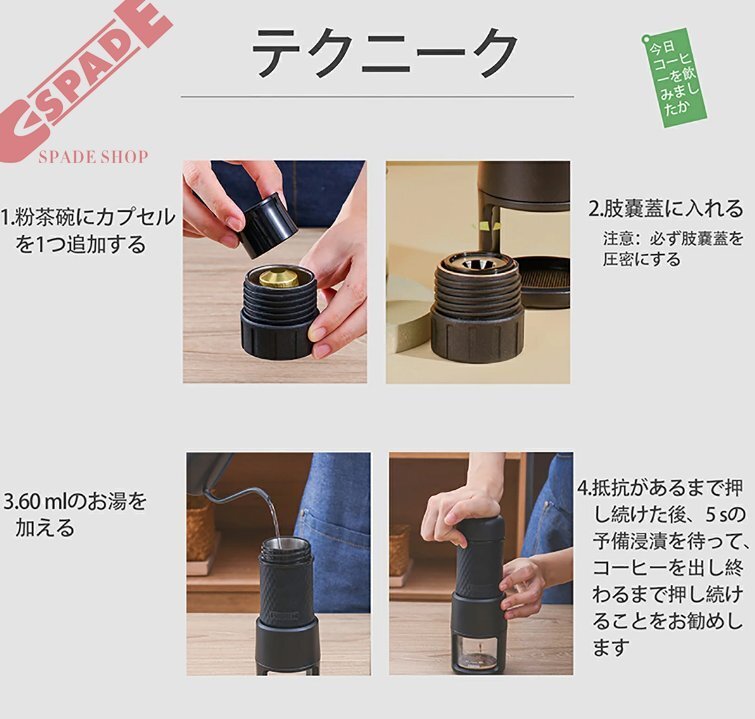 SPADE
SPADE SHOP

テクニーク

今日コーヒーを飲みましたか

1.粉茶碗にカプセルを1つ追加する

2.肢嚢蓋に入れる
注意：必ず肢嚢蓋を圧密にする

3.60 mlのお湯を加える

4.抵抗があるまで押し続けた後、5 sの予備浸漬を待って、コーヒーを出し終わるまで押し続けることをお勧めします