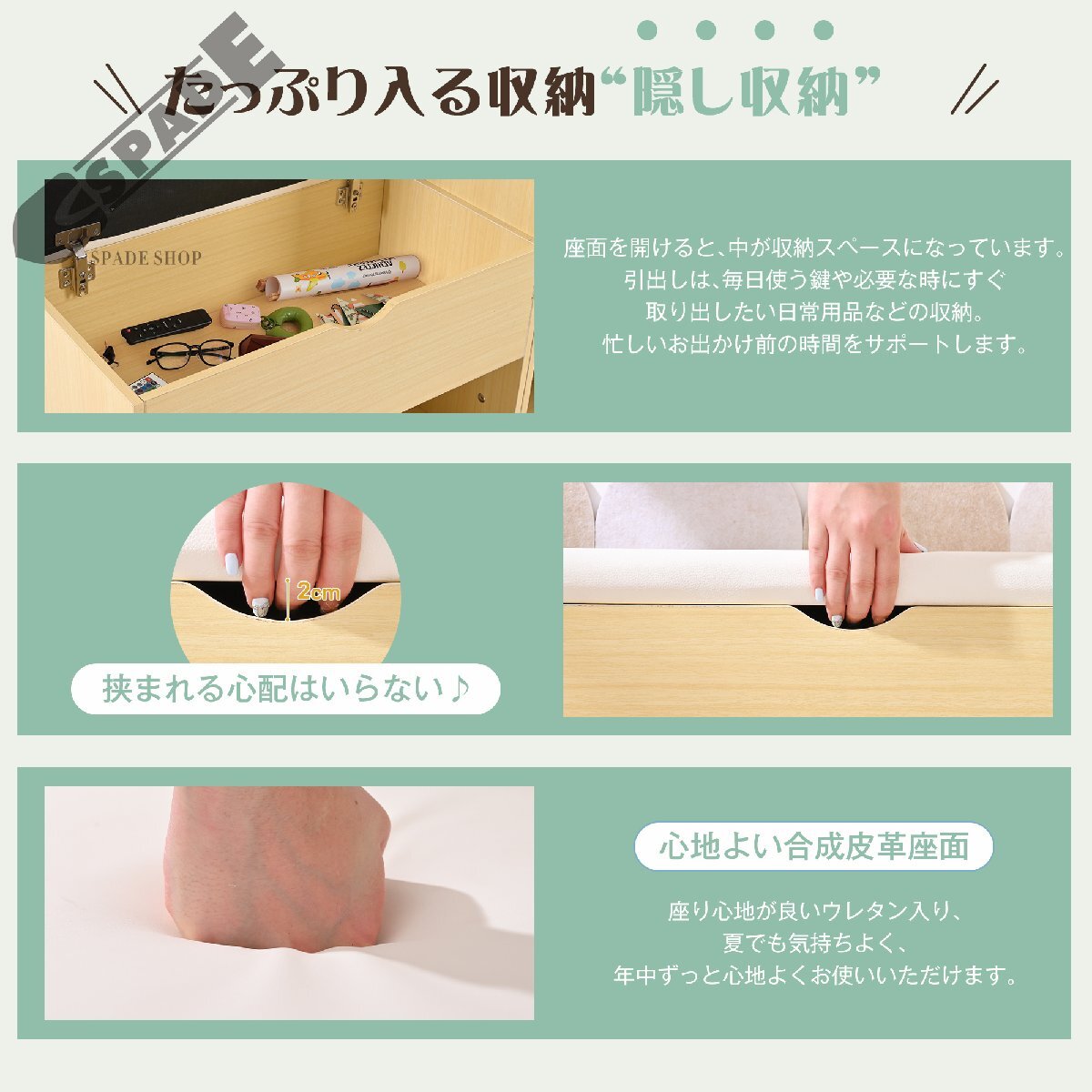 SPADE

たっぷり入る収納“隠し収納”

SPADE SHOP

座面を開けると、中が収納スペースになっています。
引出しは、毎日使う鍵や必要な時にすぐ
取り出したい日常用品などの収納。
忙しいお出かけ前の時間をサポートします。

2cm

挟まれる心配はいらない♪

心地よい合成皮革座面

座り心地が良いウレタン入り、
夏でも気持ちよく、
年中ずっと心地よくお使いいただけます。