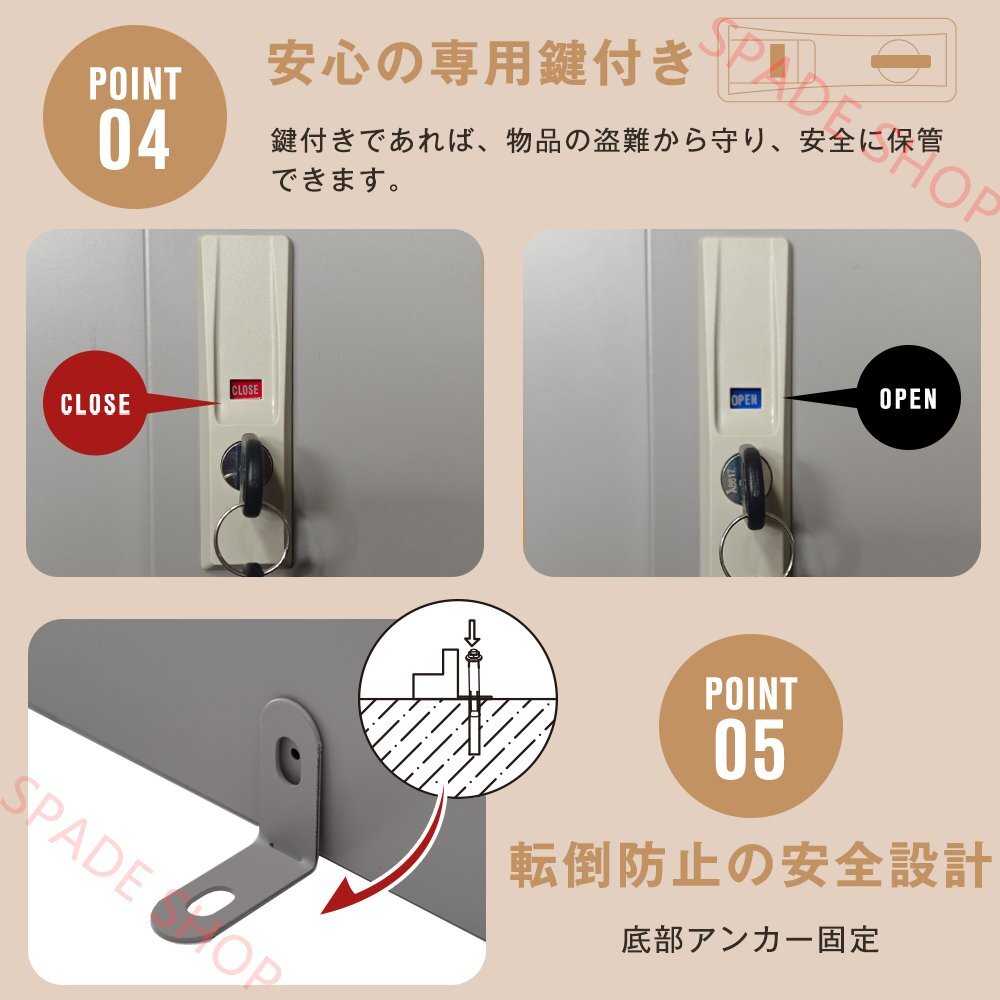 POINT
04

安心の専用鍵付き

SPADE SHOP

鍵付きであれば、物品の盗難から守り、安全に保管できます。

CLOSE

CLOSE

OPEN

OPEN

POINT
05

転倒防止の安全設計

底部アンカー固定

SPADE SHOP