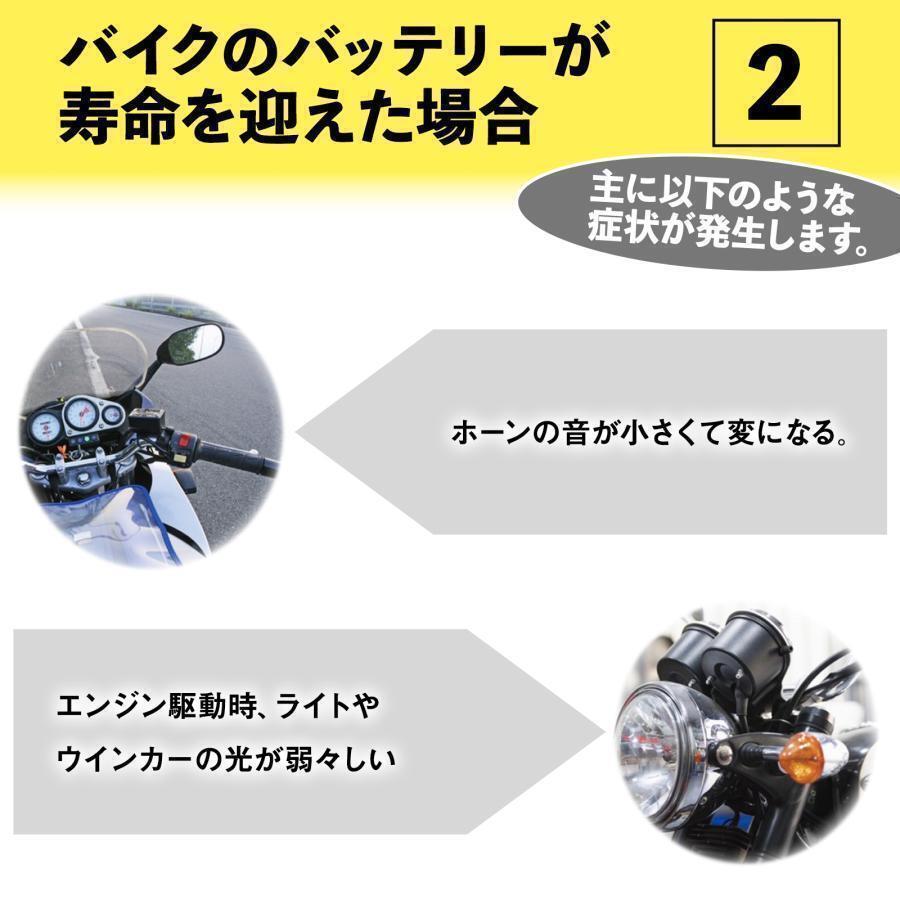 バイクのバッテリーが寿命を迎えた場合

2

主に以下のような症状が発生します。

ホーンの音が小さくて変になる。

エンジン駆動時、ライトやウインカーの光が弱々しい