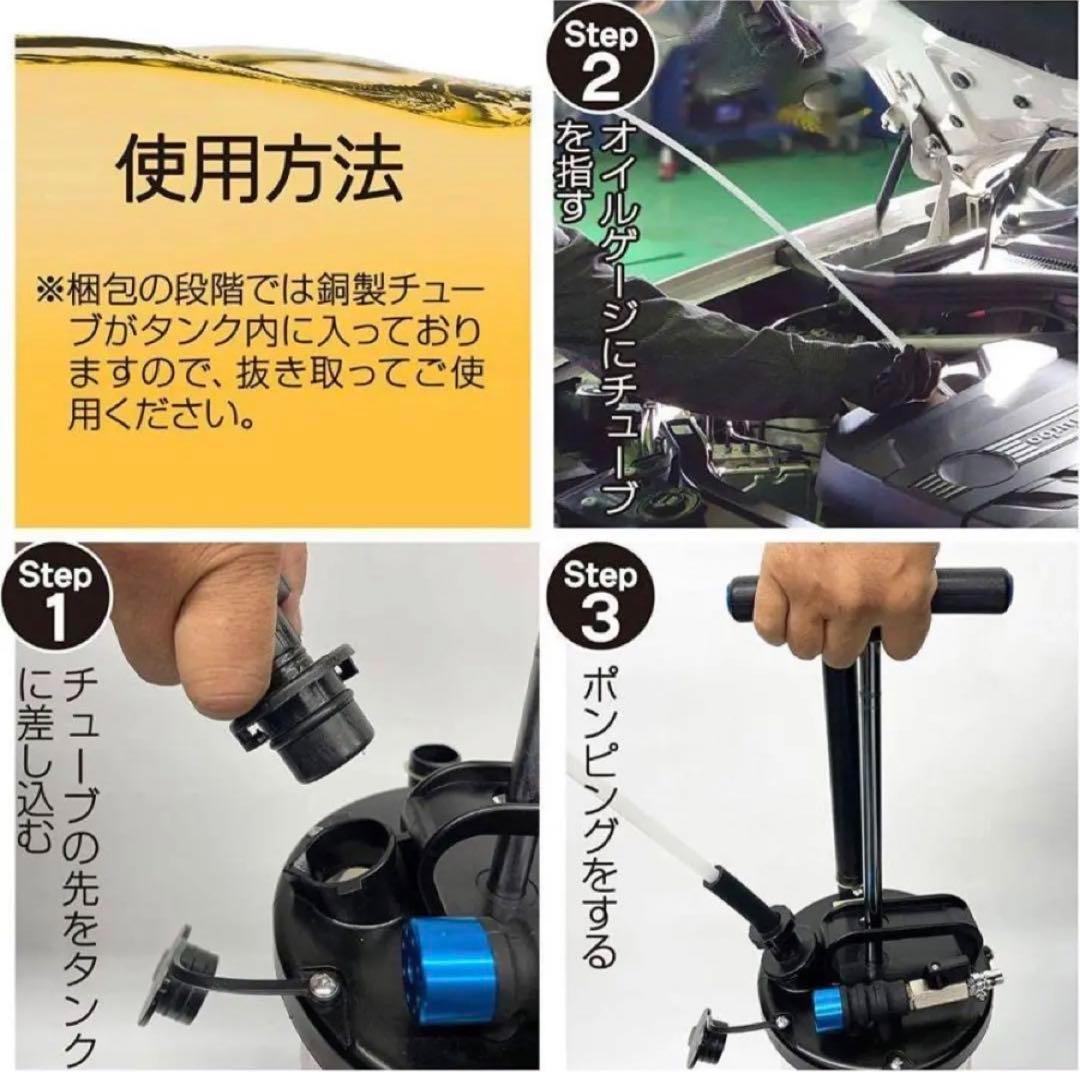 使用方法

※梱包の段階では銅製チューブがタンク内に入っておりますので、抜き取ってご使用ください。

Step 2

オイルゲージにチューブを指す

Step 1

チューブの先をタンクに差し込む

Step 3

ポンピングをする