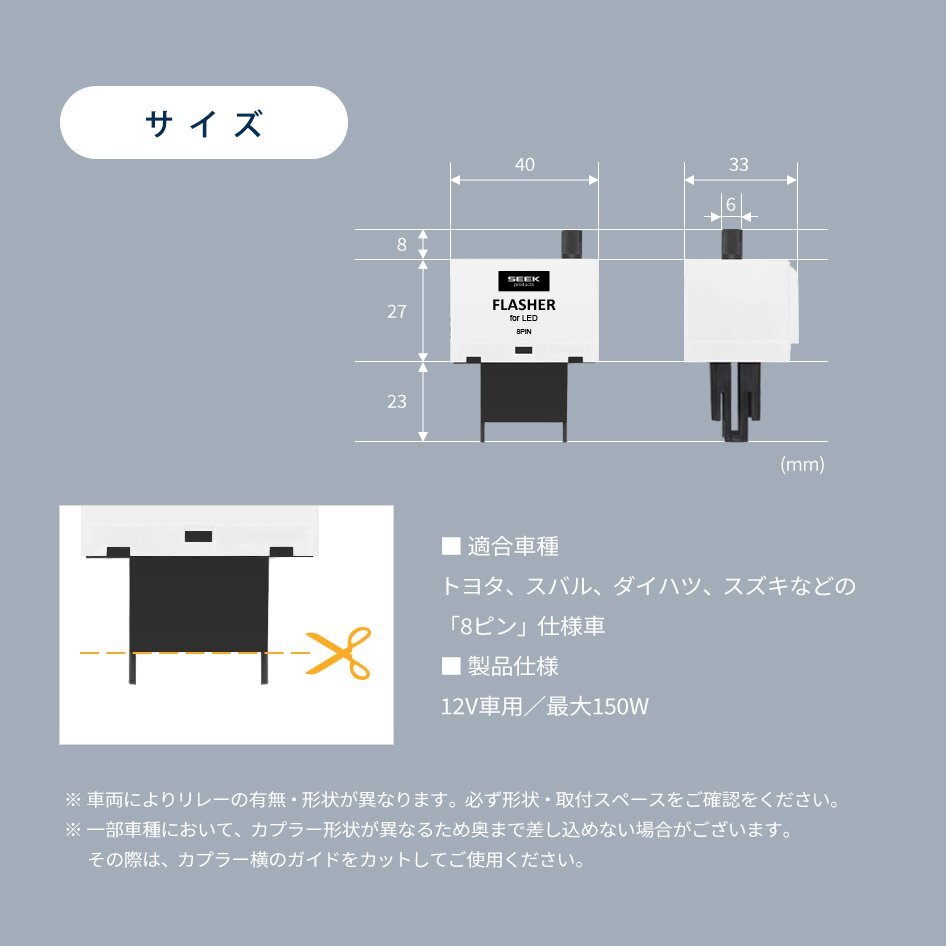 サイズ

40

33

6

8

27

23

SEEK products

FLASHER

for LED

8PIN

(mm)

■ 適合車種

トヨタ、スバル、ダイハツ、スズキなどの「8ピン」仕様車

■ 製品仕様

12V車用／最大150W

※ 車両によりリレーの有無・形状が異なります。必ず形状・取付スペースをご確認をください。

※ 一部車種において、カプラー形状が異なるため奥まで差し込めない場合がございます。その際は、カプラー横のガイドをカットしてご使用ください。