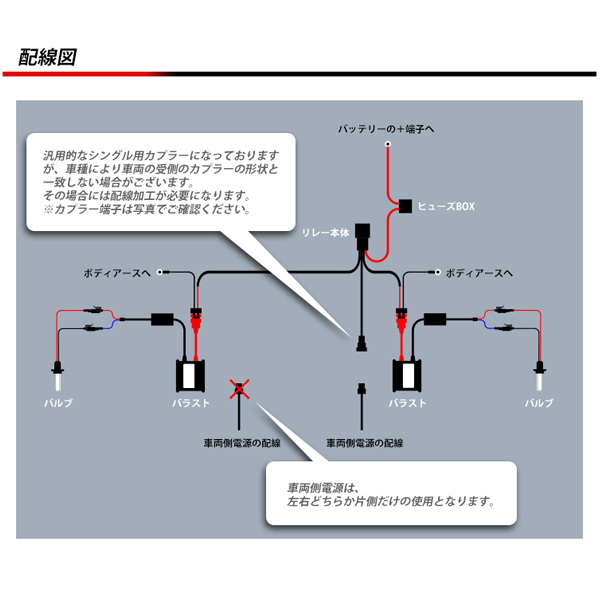 配線図

汎用的なシングル用カプラーになっておりますが、車種により車両の受側のカプラーの形状と一致しない場合がございます。
その場合には配線加工が必要になります。
※カプラー端子は写真でご確認ください。

バッテリーの＋端子へ

ヒューズBOX

リレー本体

ボディアースへ

ボディアースへ

バルブ

バラスト

バラスト

バルブ

車両側電源の配線

車両側電源の配線

車両側電源は、
左右どちらか片側だけの使用となります。