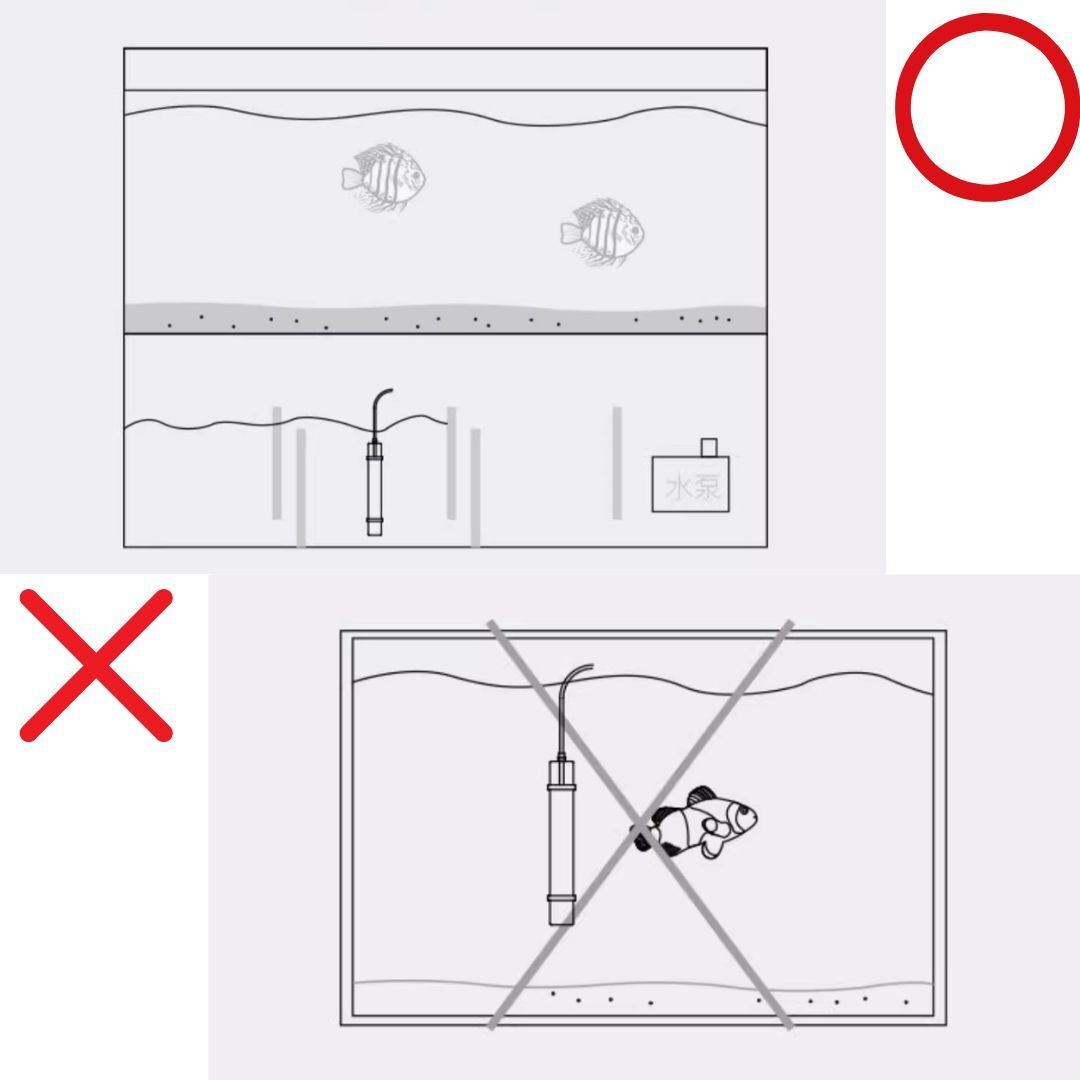 水泵