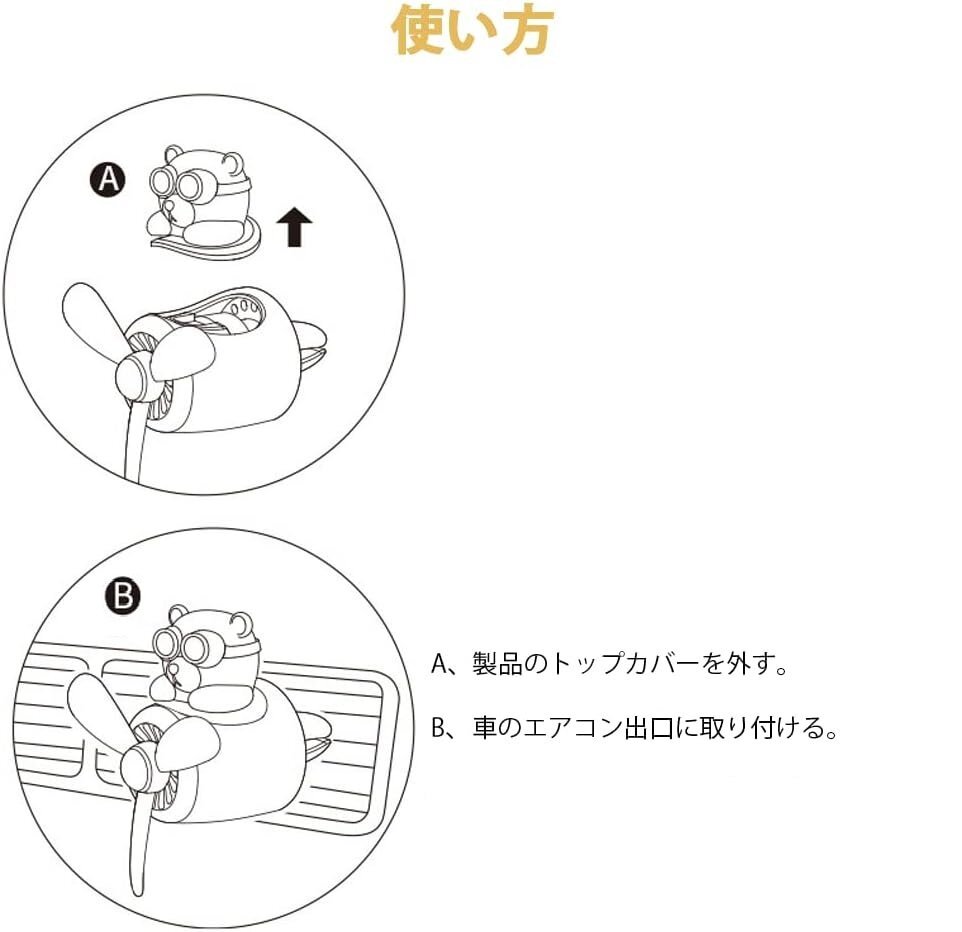 使い方

A

B

A、製品のトップカバーを外す。

B、車のエアコン出口に取り付ける。