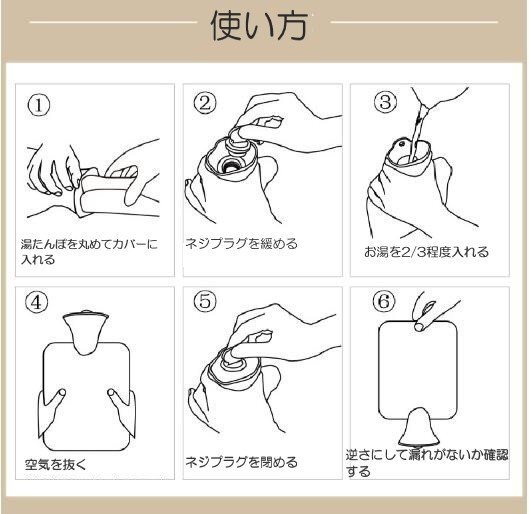 使い方

①
湯たんぽを丸めてカバーに入れる

②
ネジプラグを緩める

③
お湯を2/3程度入れる

④
空気を抜く

⑤
ネジプラグを閉める

⑥
逆さにして漏れがないか確認する