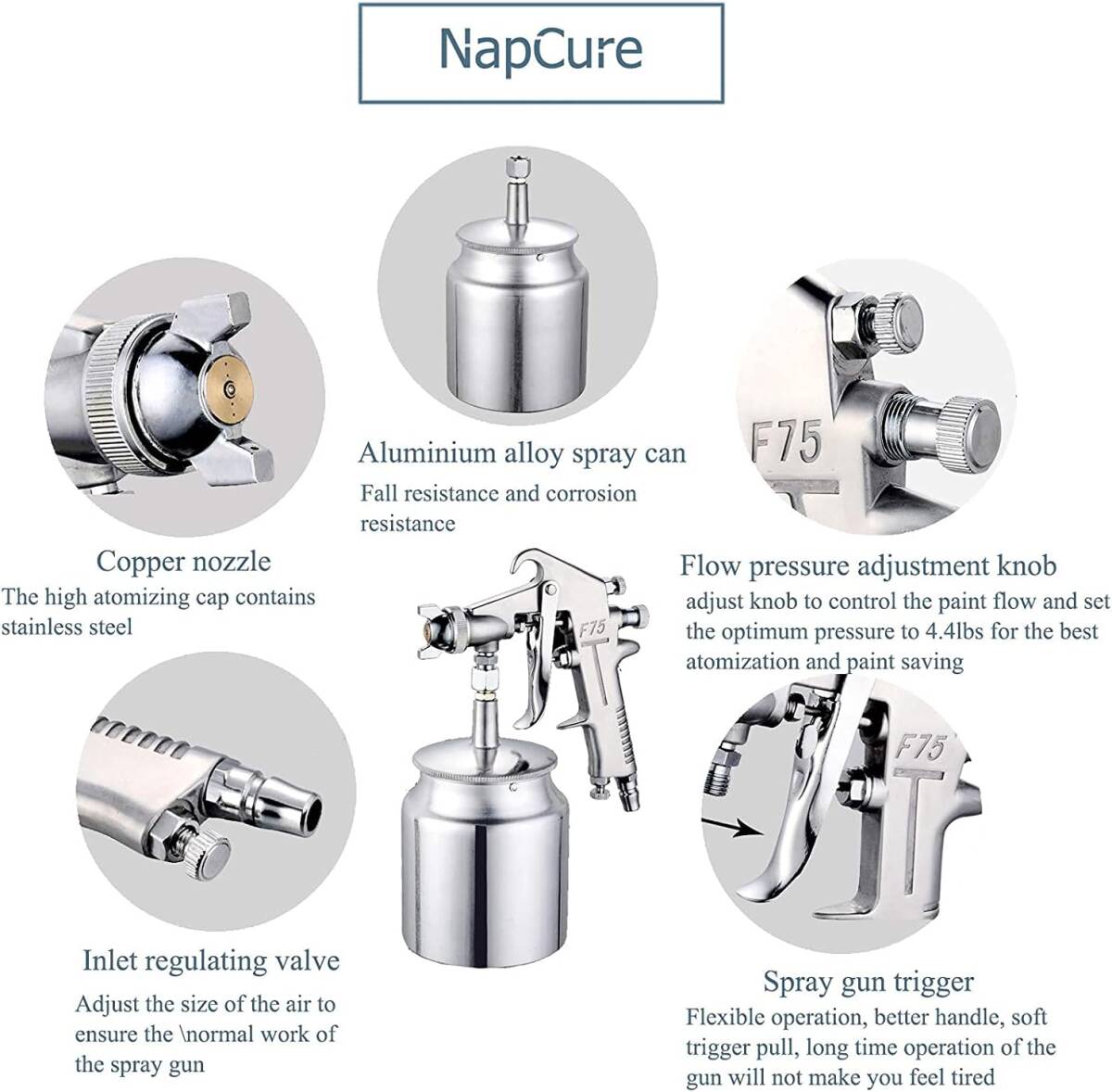 NapCure

Aluminium alloy spray can
Fall resistance and corrosion resistance

F75

Copper nozzle
The high atomizing cap contains stainless steel

Flow pressure adjustment knob
adjust knob to control the paint flow and set the optimum pressure to 4.4lbs for the best atomization and paint saving

F75

F75

Inlet regulating valve
Adjust the size of the air to ensure the \normal work of the spray gun

Spray gun trigger
Flexible operation, better handle, soft trigger pull, long time operation of the gun will not make you feel tired