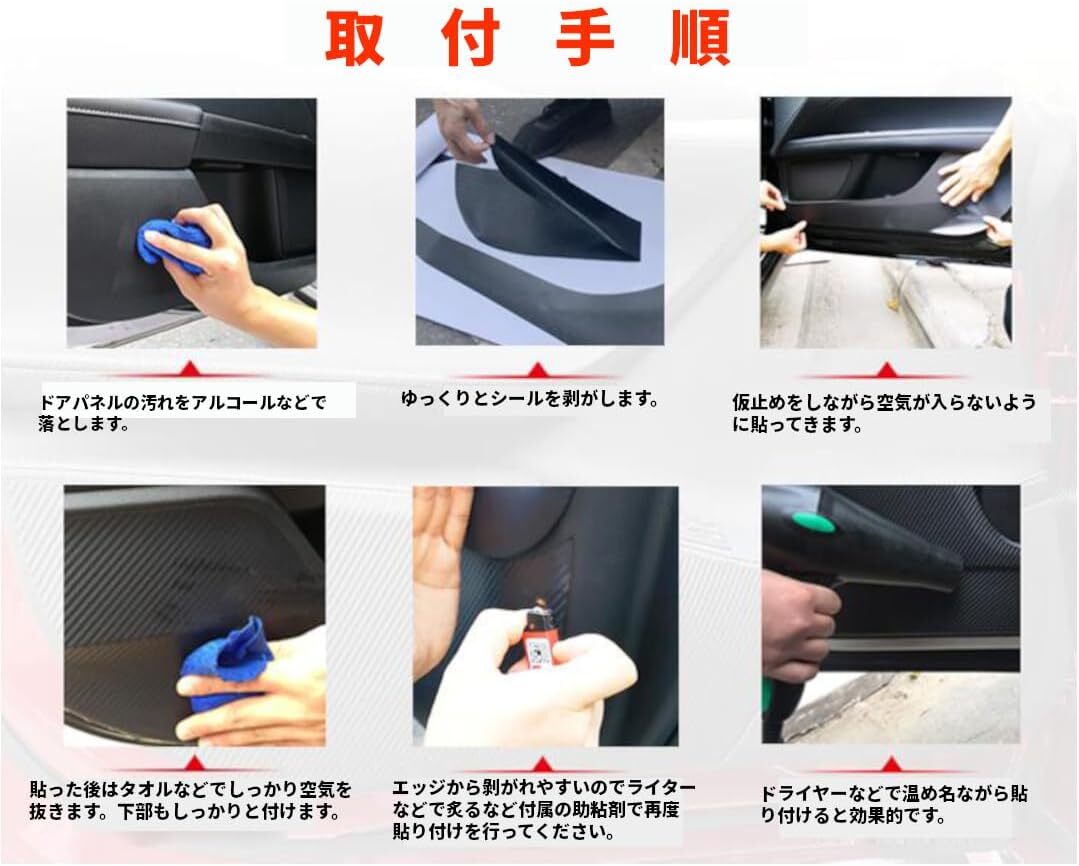 取付手順

ドアパネルの汚れをアルコールなどで落とします。

ゆっくりとシールを剥がします。

仮止めをしながら空気が入らないように貼ってきます。

貼った後はタオルなどでしっかり空気を抜きます。下部もしっかりと付けます。

エッジから剥がれやすいのでライターなどで炙るなど付属の助粘剤で再度貼り付けを行ってください。

ドライヤーなどで温め名ながら貼り付けると効果的です。