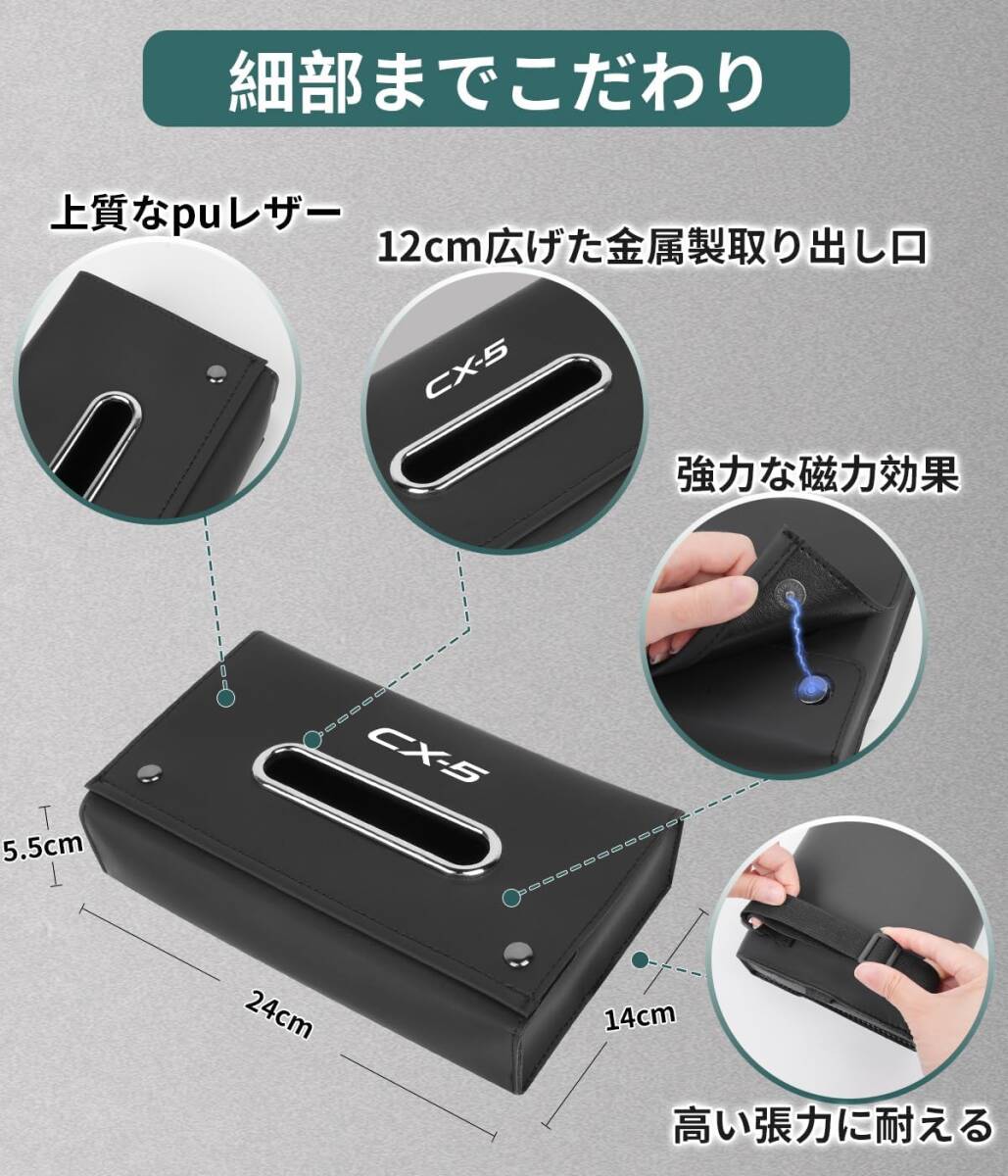 細部までこだわり

上質なpuレザー

12cm広げた金属製取り出し口

CX-5

強力な磁力効果

CX-5

5.5cm

24cm

14cm

高い張力に耐える