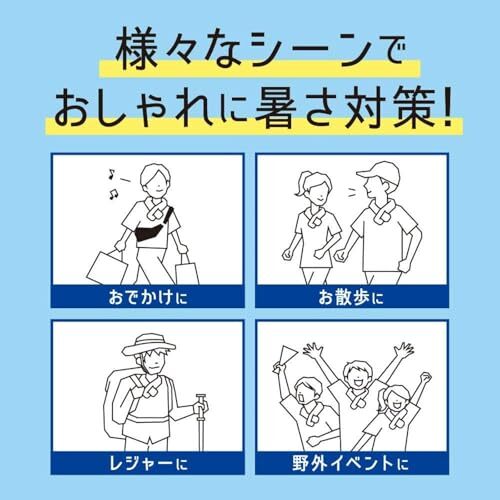 様々なシーンで
おしゃれに暑さ対策!

おでかけに

お散歩に

レジャーに

野外イベントに