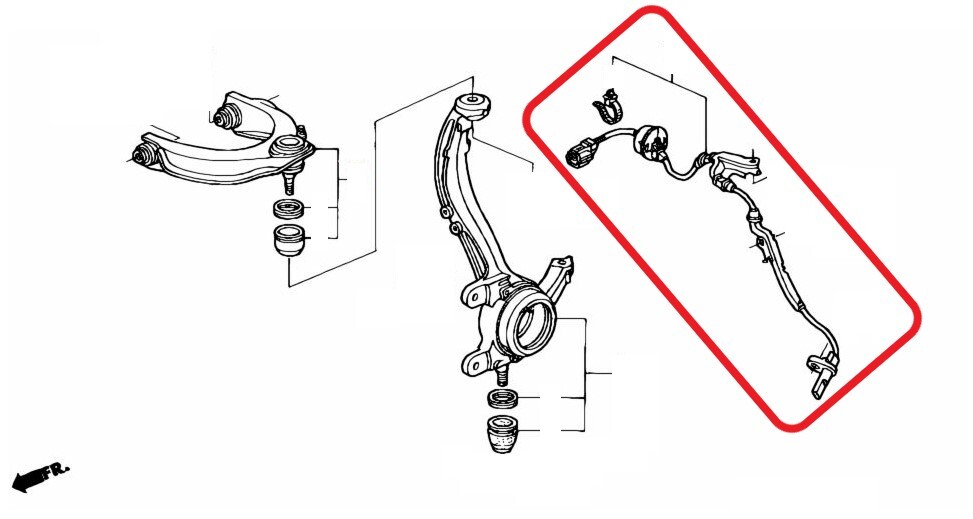 FR.