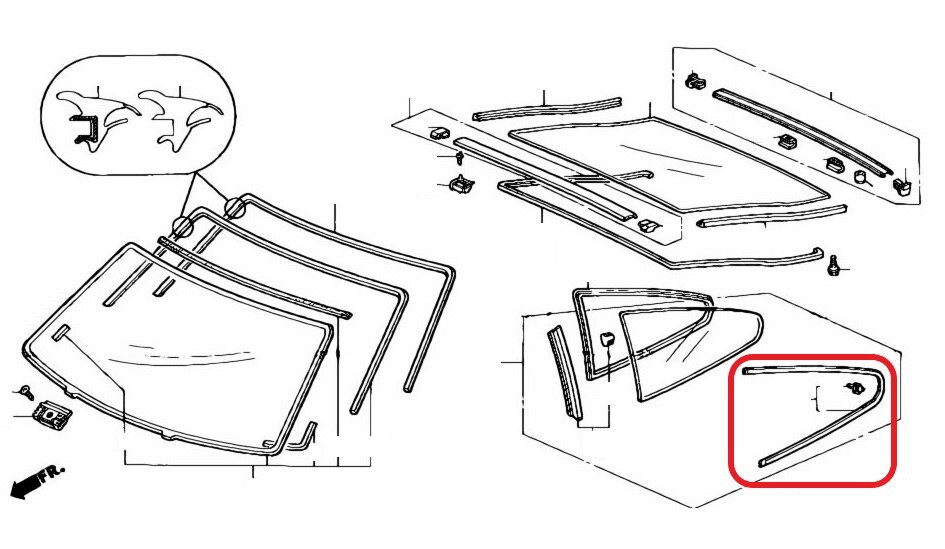 FR.